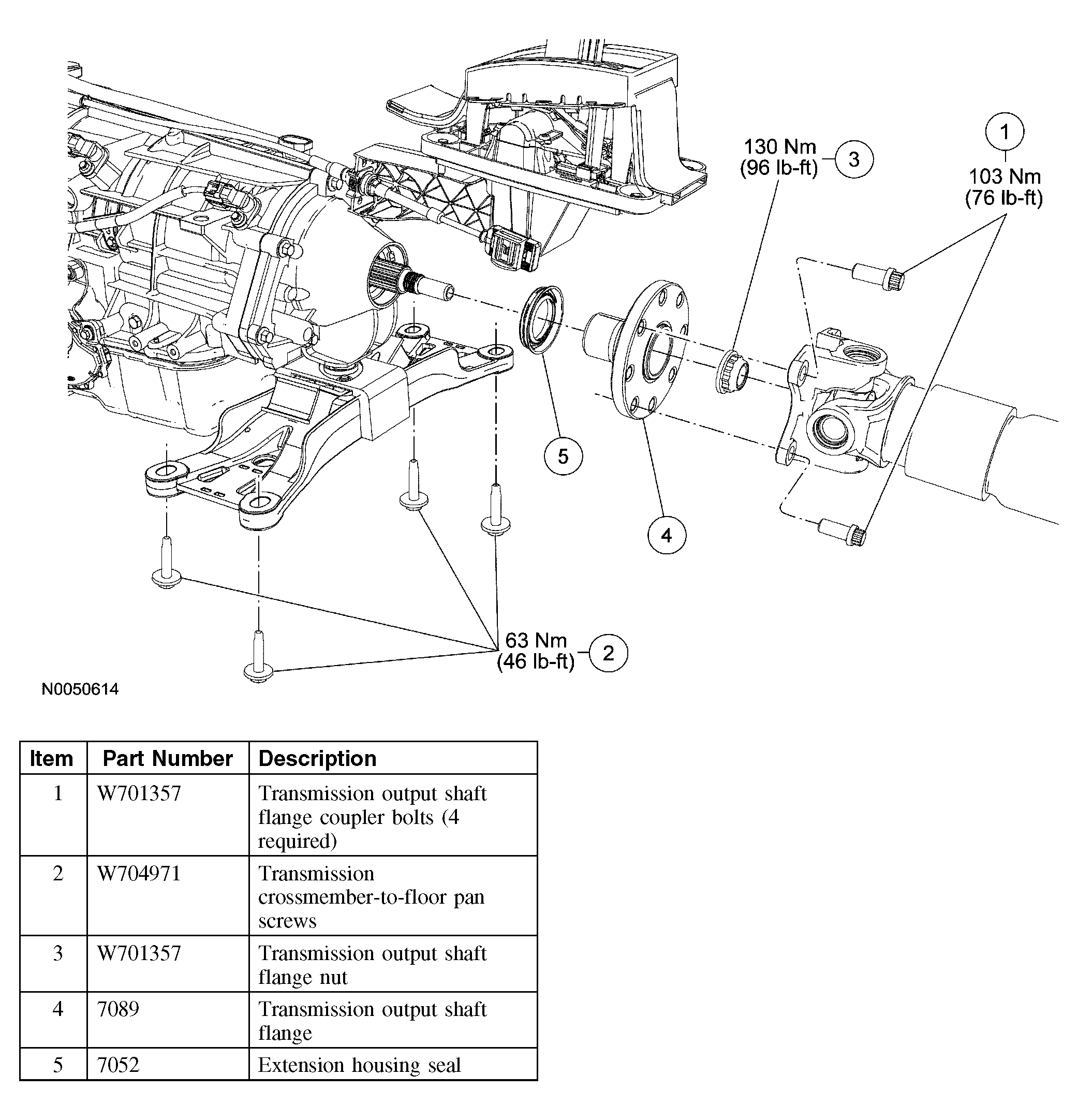 130 Nm
(96 lb-ft)
3

1
103 Nm
(76 lb-ft)

5

4

63 Nm
(46 lb-ft)
2

N0050614

| Item | Part Number | Description |
|---|---|---|
| 1 | W701357 | Transmission output shaft flange coupler bolts (4 required) |
| 2 | W704971 | Transmission crossmember-to-floor pan screws |
| 3 | W701357 | Transmission output shaft flange nut |
| 4 | 7089 | Transmission output shaft flange |
| 5 | 7052 | Extension housing seal |