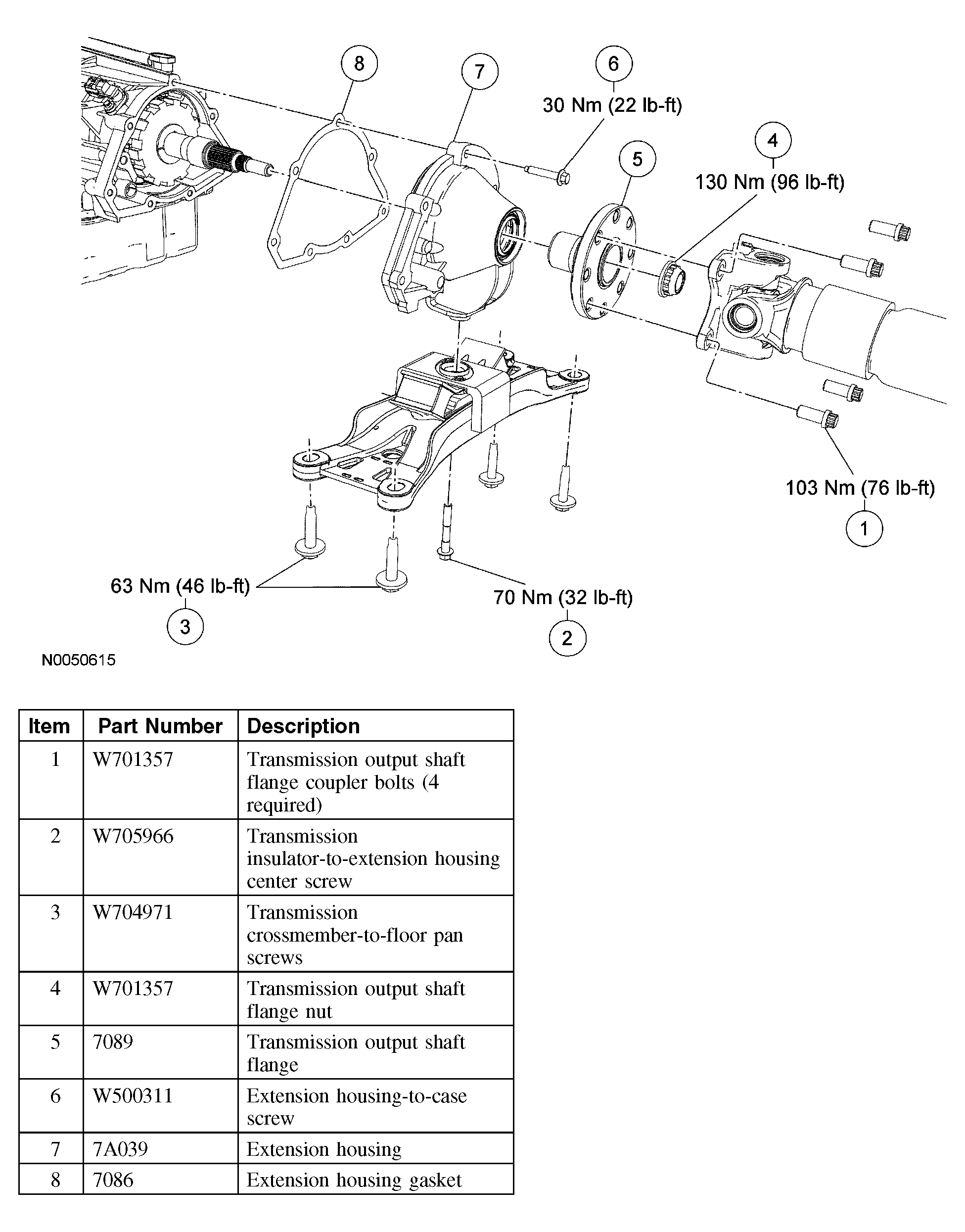 8

7

6

30 Nm (22 lb-ft)

5

4

130 Nm (96 lb-ft)

103 Nm (76 lb-ft)

1

63 Nm (46 lb-ft)

3

70 Nm (32 lb-ft)

2

N0050615

| Item | Part Number | Description |
|---|---|---|
| 1 | W701357 | Transmission output shaft flange coupler bolts (4 required) |
| 2 | W705966 | Transmission insulator-to-extension housing center screw |
| 3 | W704971 | Transmission crossmember-to-floor pan screws |
| 4 | W701357 | Transmission output shaft flange nut |
| 5 | 7089 | Transmission output shaft flange |
| 6 | W500311 | Extension housing-to-case screw |
| 7 | 7A039 | Extension housing |
| 8 | 7086 | Extension housing gasket |