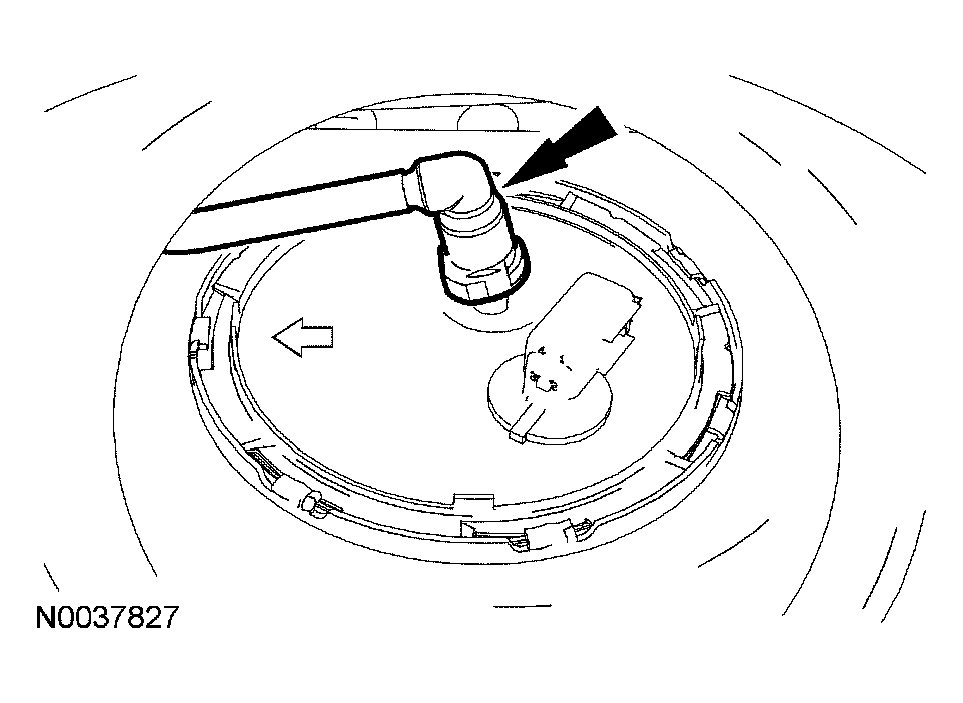 N0037827