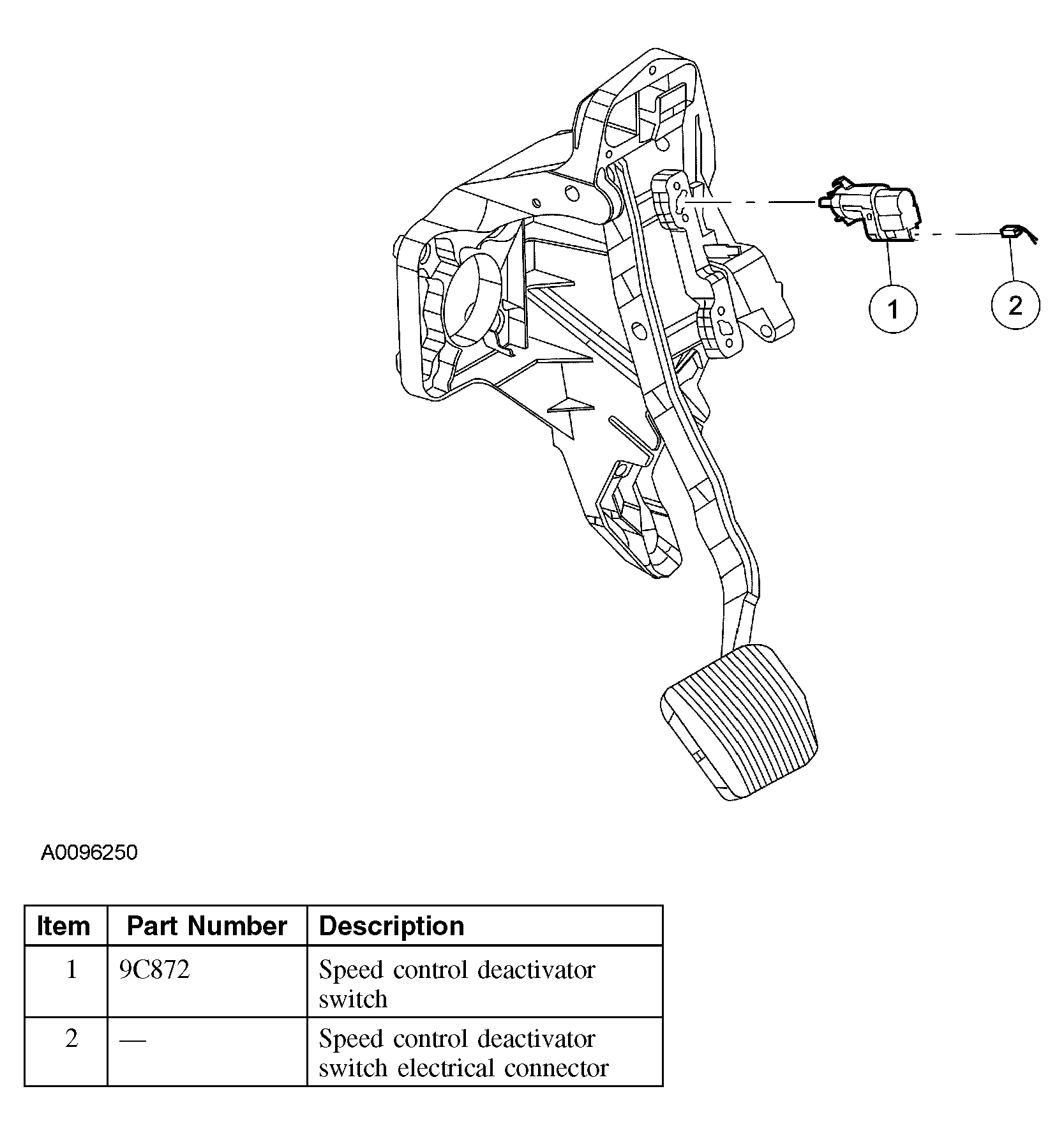 1

2

A0096250

| Item | Part Number | Description |
|---|---|---|
| 1 | 9C872 | Speed control deactivator switch |
| 2 | — | Speed control deactivator switch electrical connector |