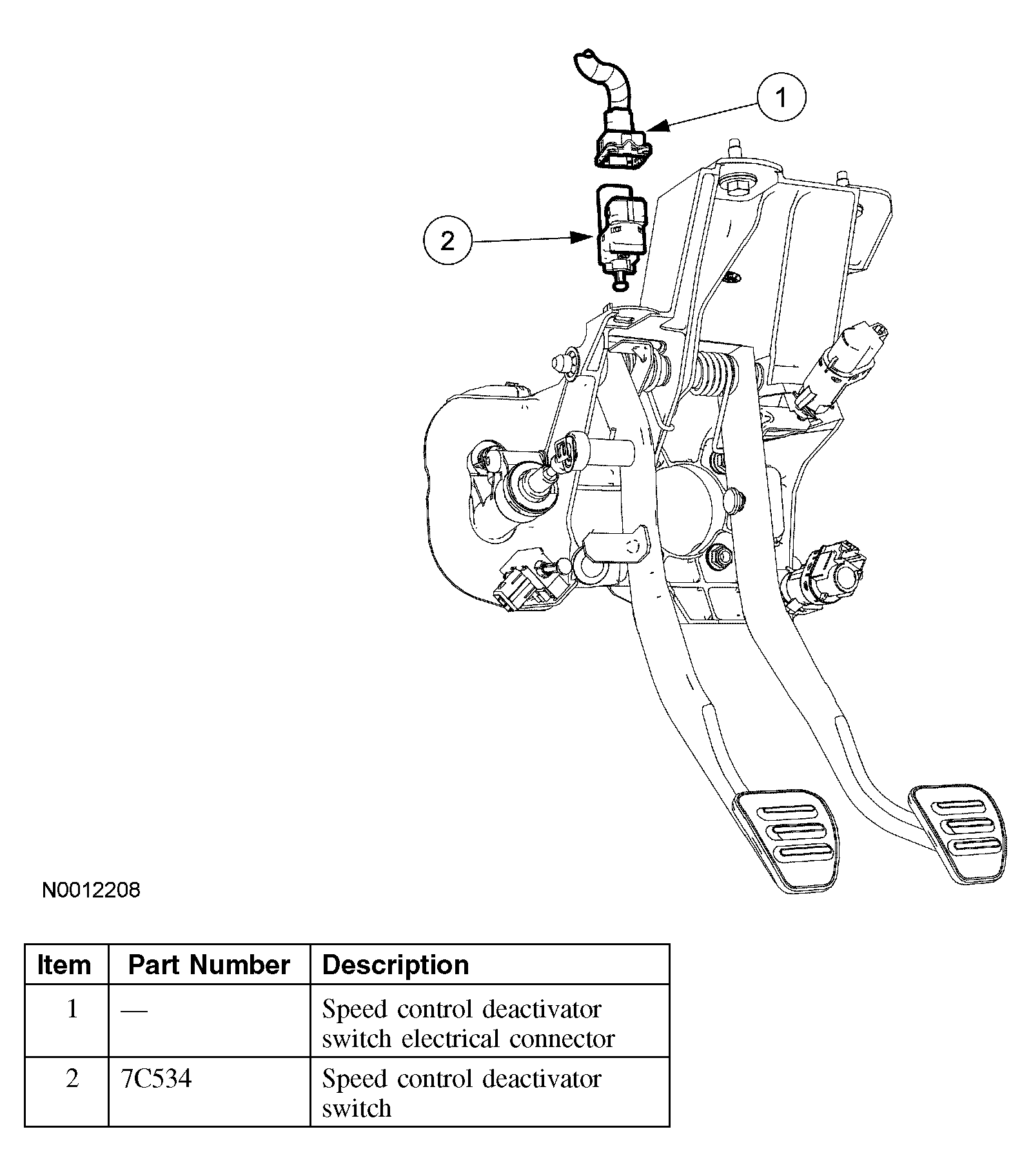 1

2

N0012208

| Item | Part Number | Description |
|---|---|---|
| 1 | — | Speed control deactivator switch electrical connector |
| 2 | 7C534 | Speed control deactivator switch |