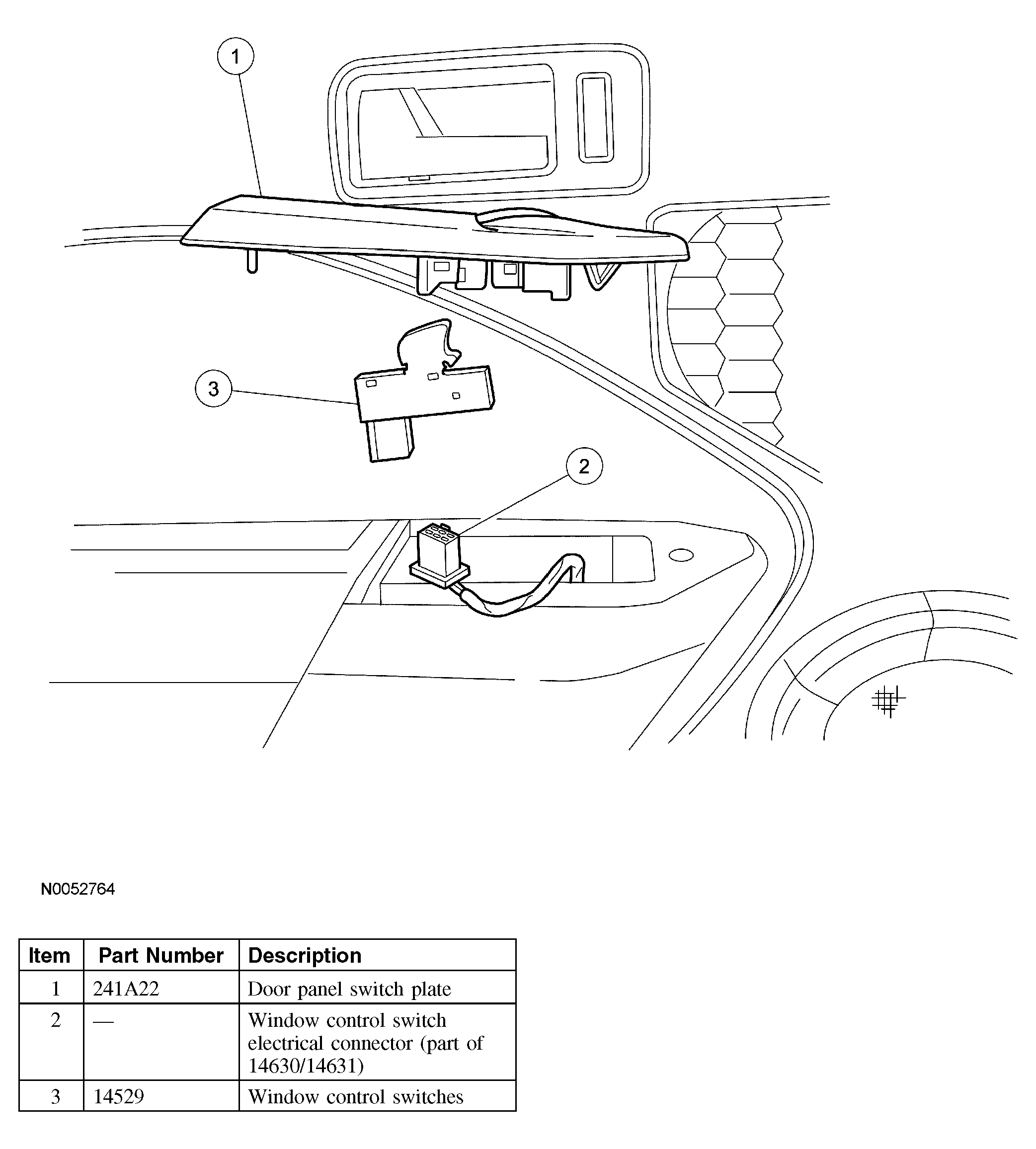 1

3

2

N0052764

| Item | Part Number | Description |
|---|---|---|
| 1 | 241A22 | Door panel switch plate |
| 2 | — | Window control switch electrical connector (part of 14630/14631) |
| 3 | 14529 | Window control switches |