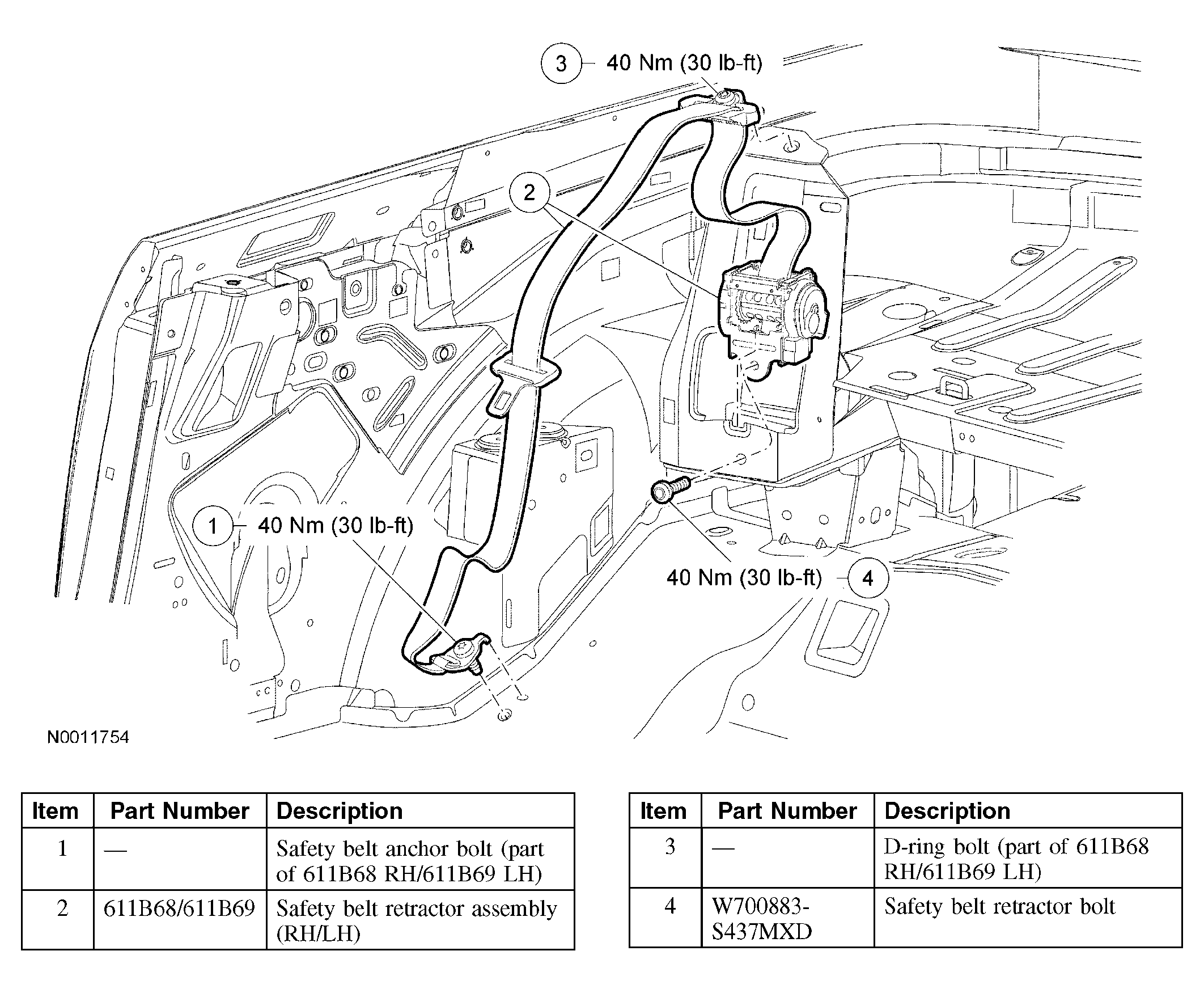 3 40 Nm (30 lb-ft)

2

1 40 Nm (30 lb-ft)

40 Nm (30 lb-ft) 4

N0011754

| Item | Part Number | Description |
|---|---|---|
| 1 | — | Safety belt anchor bolt (part of 611B68 RH/611B69 LH) |
| 2 | 611B68/611B69 | Safety belt retractor assembly (RH/LH) |

| Item | Part Number | Description |
|---|---|---|
| 3 | — | D-ring bolt (part of 611B68 RH/611B69 LH) |
| 4 | W700883-S437MXD | Safety belt retractor bolt |