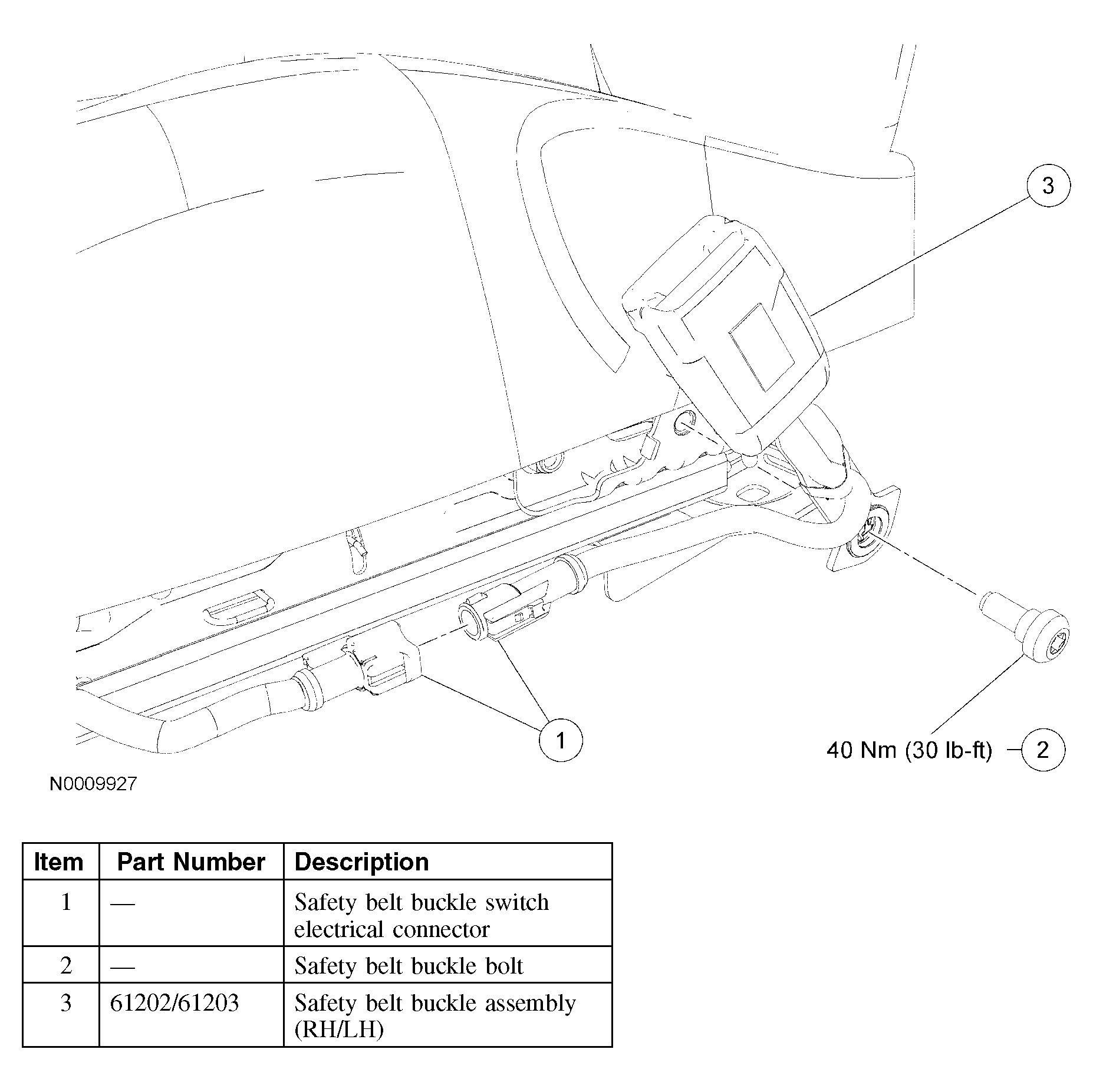 3

1

40 Nm (30 lb-ft) 2

N0009927

| Item | Part Number | Description |
|---|---|---|
| 1 | — | Safety belt buckle switch electrical connector |
| 2 | — | Safety belt buckle bolt |
| 3 | 61202/61203 | Safety belt buckle assembly (RH/LH) |