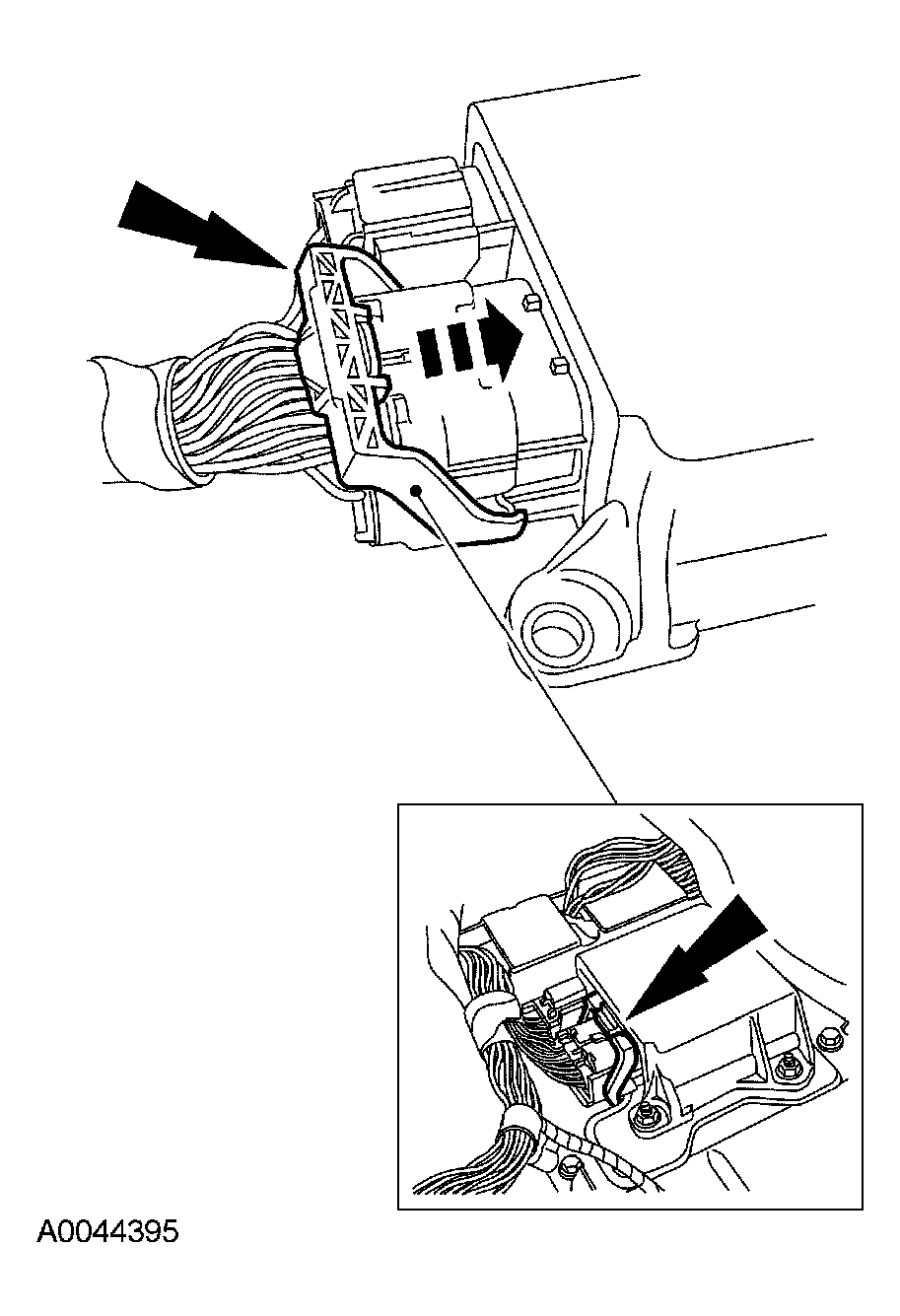 A0044395