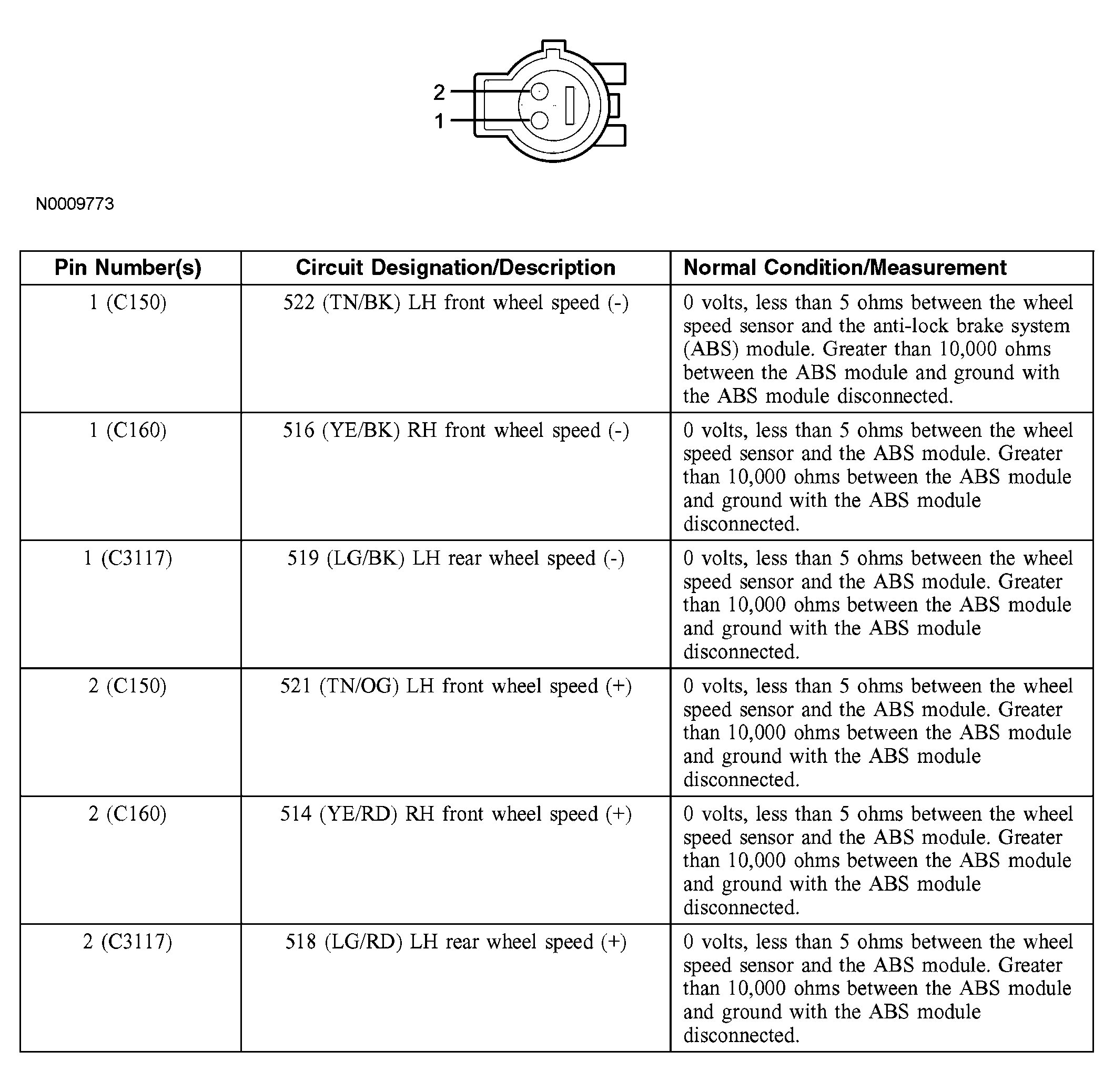 2
1

N0009773

| Pin Number(s) | Circuit Designation/Description | Normal Condition/Measurement |
|---|---|---|
| 1 (C150) | 522 (TN/BK) LH front wheel speed (-) | 0 volts, less than 5 ohms between the wheel speed sensor and the anti-lock brake system (ABS) module. Greater than 10,000 ohms between the ABS module and ground with the ABS module disconnected. |
| 1 (C160) | 516 (YE/BK) RH front wheel speed (-) | 0 volts, less than 5 ohms between the wheel speed sensor and the ABS module. Greater than 10,000 ohms between the ABS module and ground with the ABS module disconnected. |
| 1 (C3117) | 519 (LG/BK) LH rear wheel speed (-) | 0 volts, less than 5 ohms between the wheel speed sensor and the ABS module. Greater than 10,000 ohms between the ABS module and ground with the ABS module disconnected. |
| 2 (C150) | 521 (TN/OG) LH front wheel speed (+) | 0 volts, less than 5 ohms between the wheel speed sensor and the ABS module. Greater than 10,000 ohms between the ABS module and ground with the ABS module disconnected. |
| 2 (C160) | 514 (YE/RD) RH front wheel speed (+) | 0 volts, less than 5 ohms between the wheel speed sensor and the ABS module. Greater than 10,000 ohms between the ABS module and ground with the ABS module disconnected. |
| 2 (C3117) | 518 (LG/RD) LH rear wheel speed (+) | 0 volts, less than 5 ohms between the wheel speed sensor and the ABS module. Greater than 10,000 ohms between the ABS module and ground with the ABS module disconnected. |