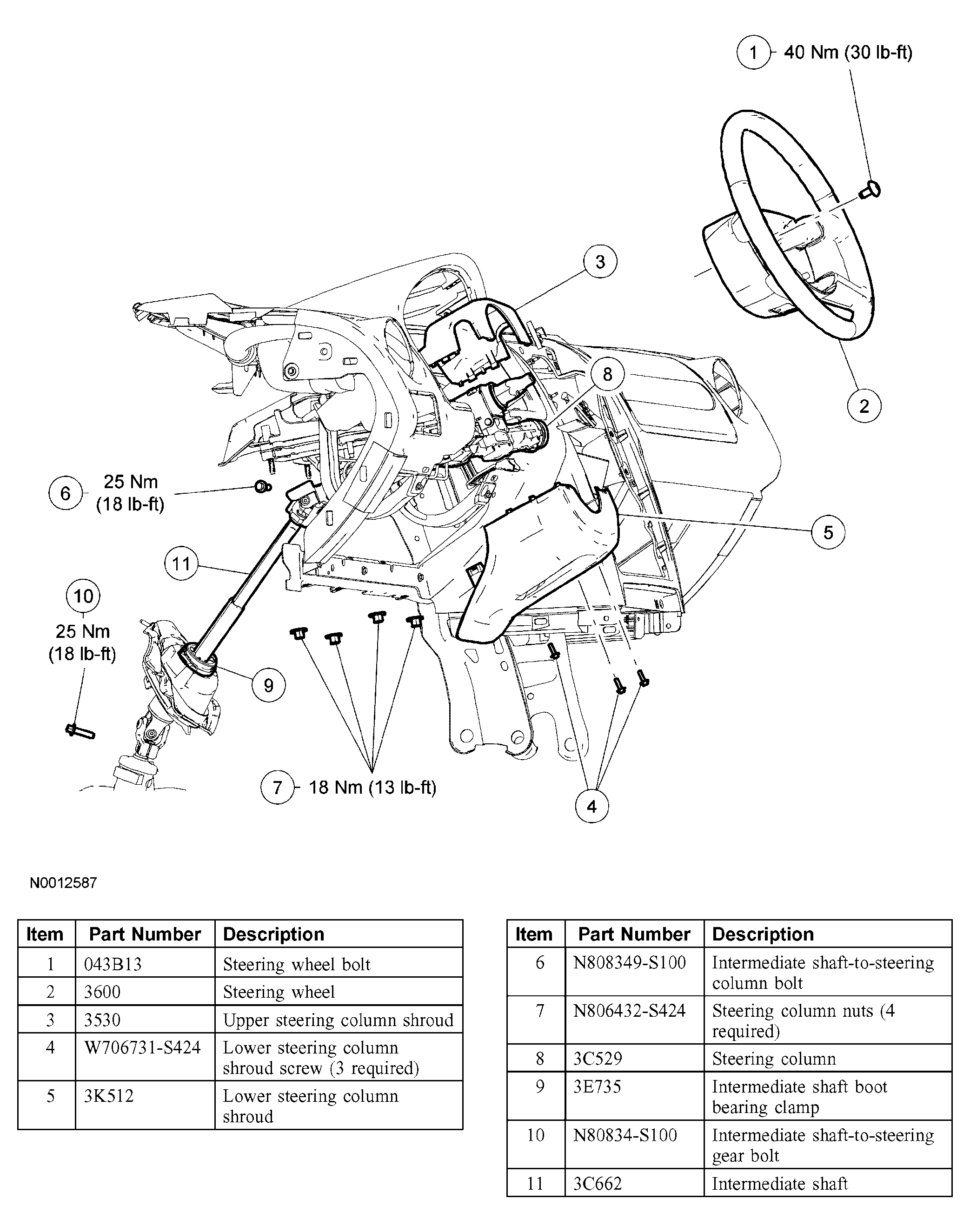 1 40 Nm (30 lb-ft)

3

8

2

6 25 Nm (18 lb-ft)

5

11

10 25 Nm (18 lb-ft)

9

7 18 Nm (13 lb-ft)

4

N0012587

| Item | Part Number | Description |
|---|---|---|
| 1 | 043B13 | Steering wheel bolt |
| 2 | 3600 | Steering wheel |
| 3 | 3530 | Upper steering column shroud |
| 4 | W706731-S424 | Lower steering column shroud screw (3 required) |
| 5 | 3K512 | Lower steering column shroud |

| Item | Part Number | Description |
|---|---|---|
| 6 | N808349-S100 | Intermediate shaft-to-steering column bolt |
| 7 | N806432-S424 | Steering column nuts (4 required) |
| 8 | 3C529 | Steering column |
| 9 | 3E735 | Intermediate shaft boot bearing clamp |
| 10 | N80834-S100 | Intermediate shaft-to-steering gear bolt |
| 11 | 3C662 | Intermediate shaft |