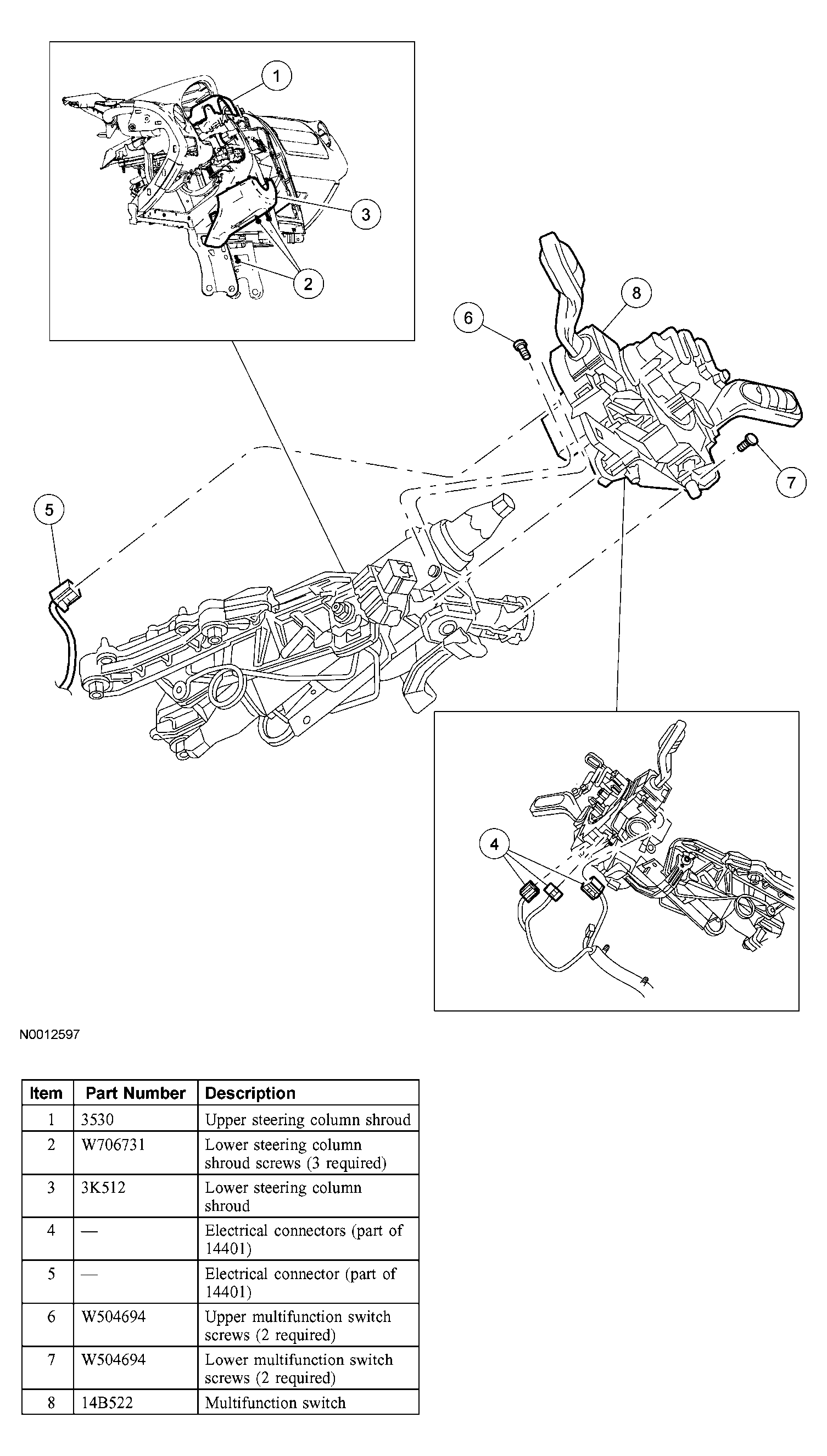 1
3
2
6
8
7
5
4

N0012597

| Item | Part Number | Description |
|---|---|---|
| 1 | 3530 | Upper steering column shroud |
| 2 | W706731 | Lower steering column shroud screws (3 required) |
| 3 | 3K512 | Lower steering column shroud |
| 4 | — | Electrical connectors (part of 14401) |
| 5 | — | Electrical connector (part of 14401) |
| 6 | W504694 | Upper multifunction switch screws (2 required) |
| 7 | W504694 | Lower multifunction switch screws (2 required) |
| 8 | 14B522 | Multifunction switch |