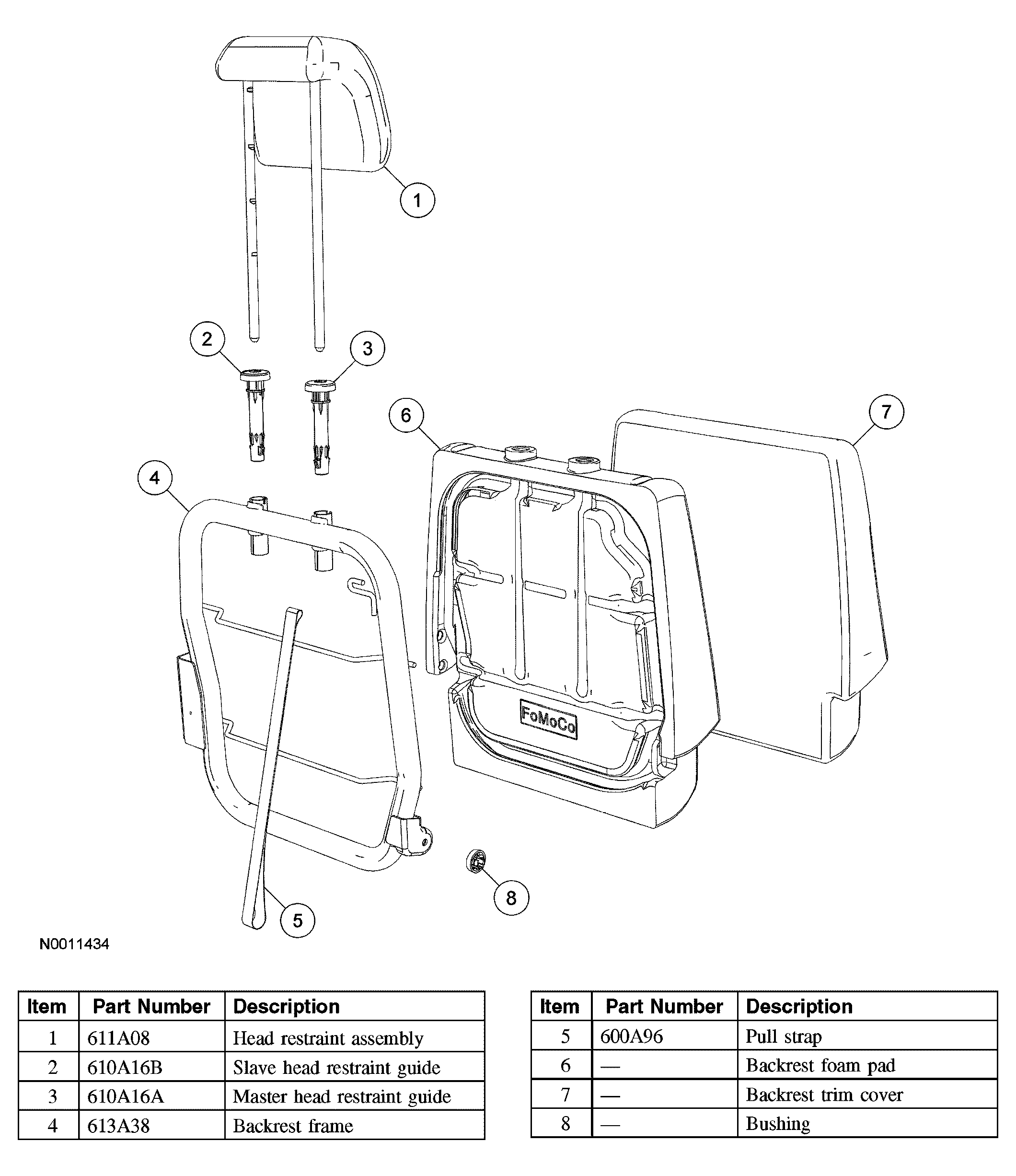 1

2

3

6

7

4

FoMoCo

8

5

N0011434

| Item | Part Number | Description |
|---|---|---|
| 1 | 611A08 | Head restraint assembly |
| 2 | 610A16B | Slave head restraint guide |
| 3 | 610A16A | Master head restraint guide |
| 4 | 613A38 | Backrest frame |

| Item | Part Number | Description |
|---|---|---|
| 5 | 600A96 | Pull strap |
| 6 | — | Backrest foam pad |
| 7 | — | Backrest trim cover |
| 8 | — | Bushing |