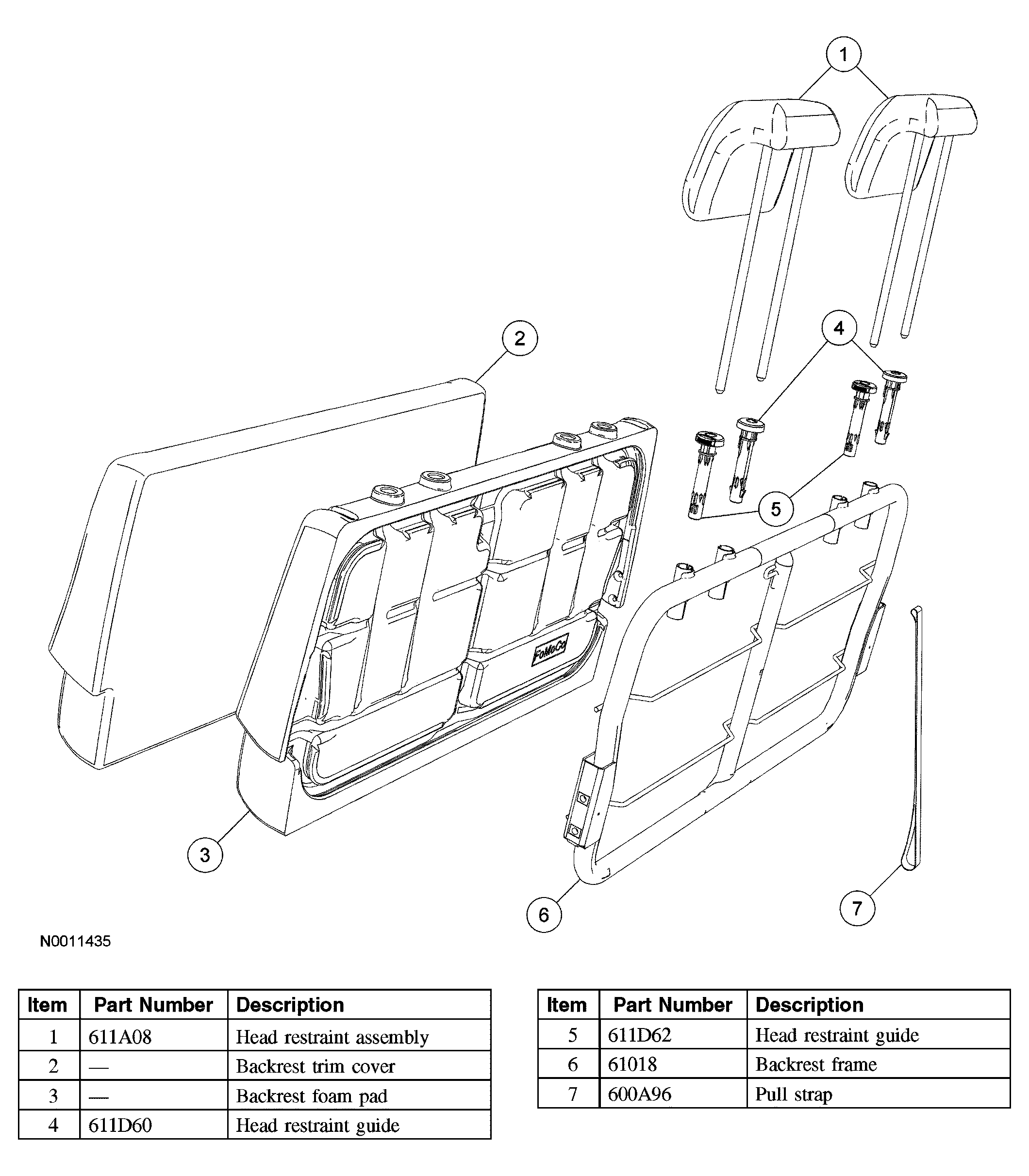 1

2

4

5

FoMoCo

3

6

7

N0011435

| Item | Part Number | Description |
|---|---|---|
| 1 | 611A08 | Head restraint assembly |
| 2 | — | Backrest trim cover |
| 3 | — | Backrest foam pad |
| 4 | 611D60 | Head restraint guide |

| Item | Part Number | Description |
|---|---|---|
| 5 | 611D62 | Head restraint guide |
| 6 | 61018 | Backrest frame |
| 7 | 600A96 | Pull strap |