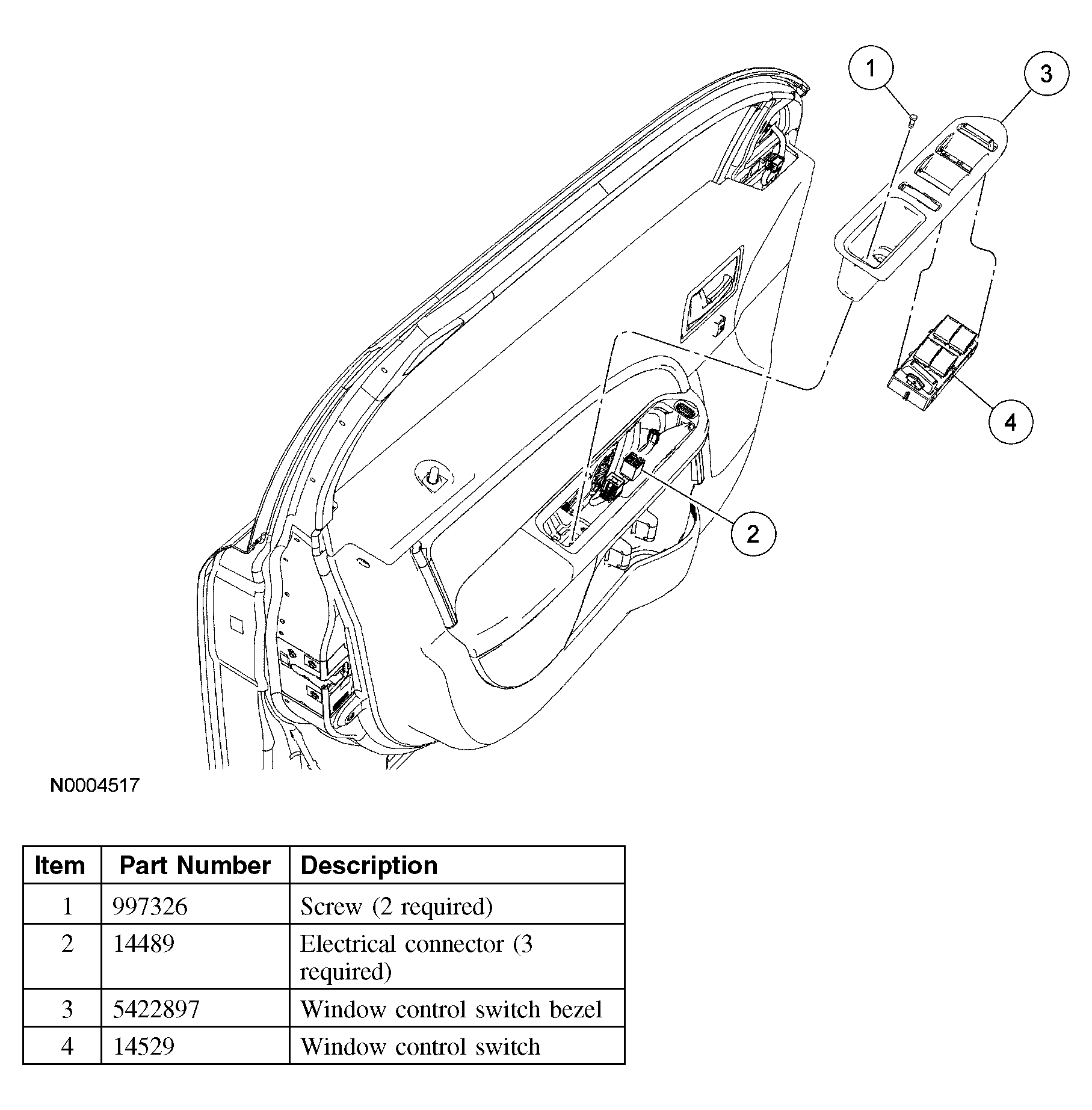 1

3

4

2

N0004517

| Item | Part Number | Description |
|---|---|---|
| 1 | 997326 | Screw (2 required) |
| 2 | 14489 | Electrical connector (3 required) |
| 3 | 5422897 | Window control switch bezel |
| 4 | 14529 | Window control switch |