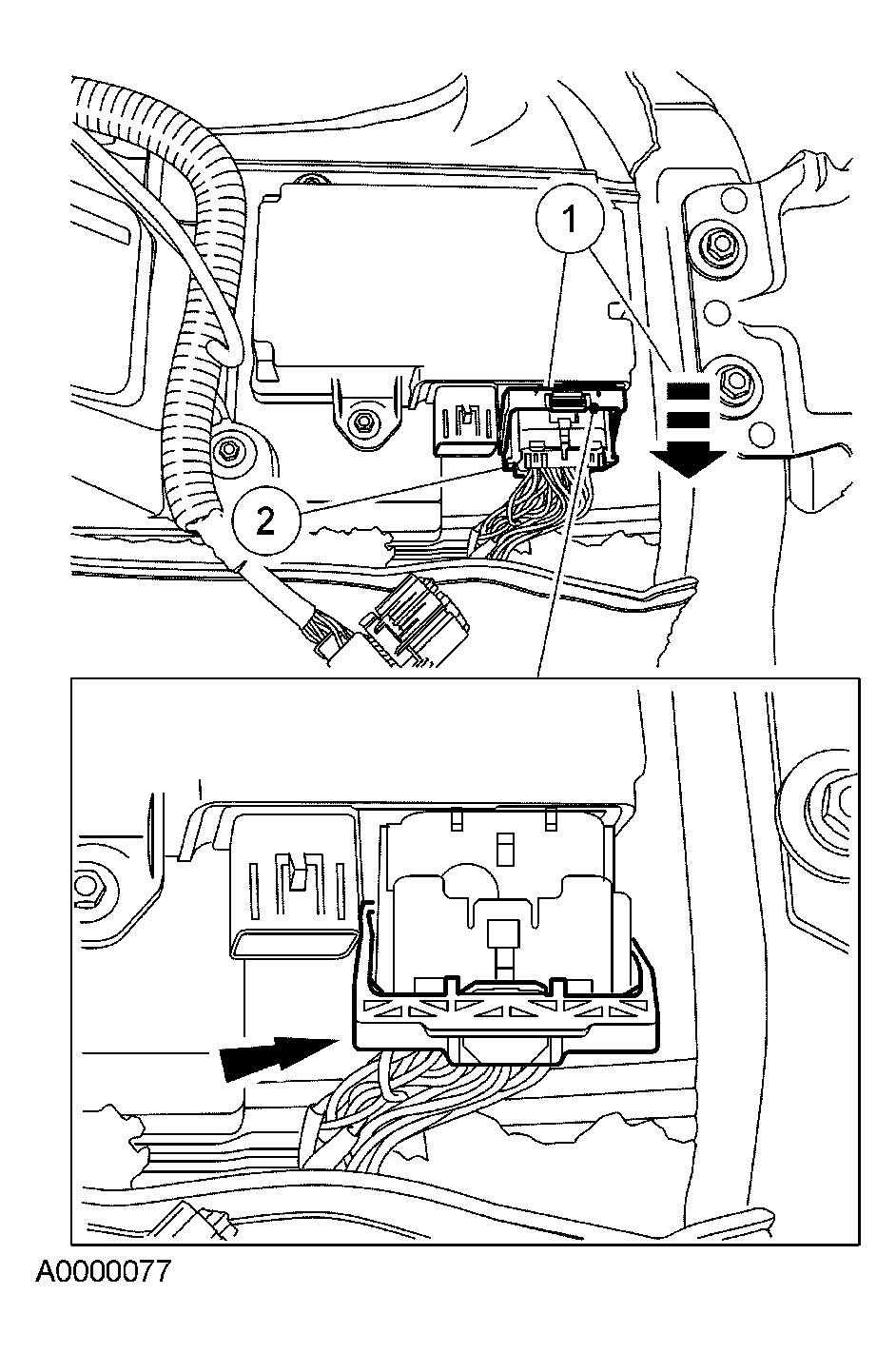 1

2

A0000077