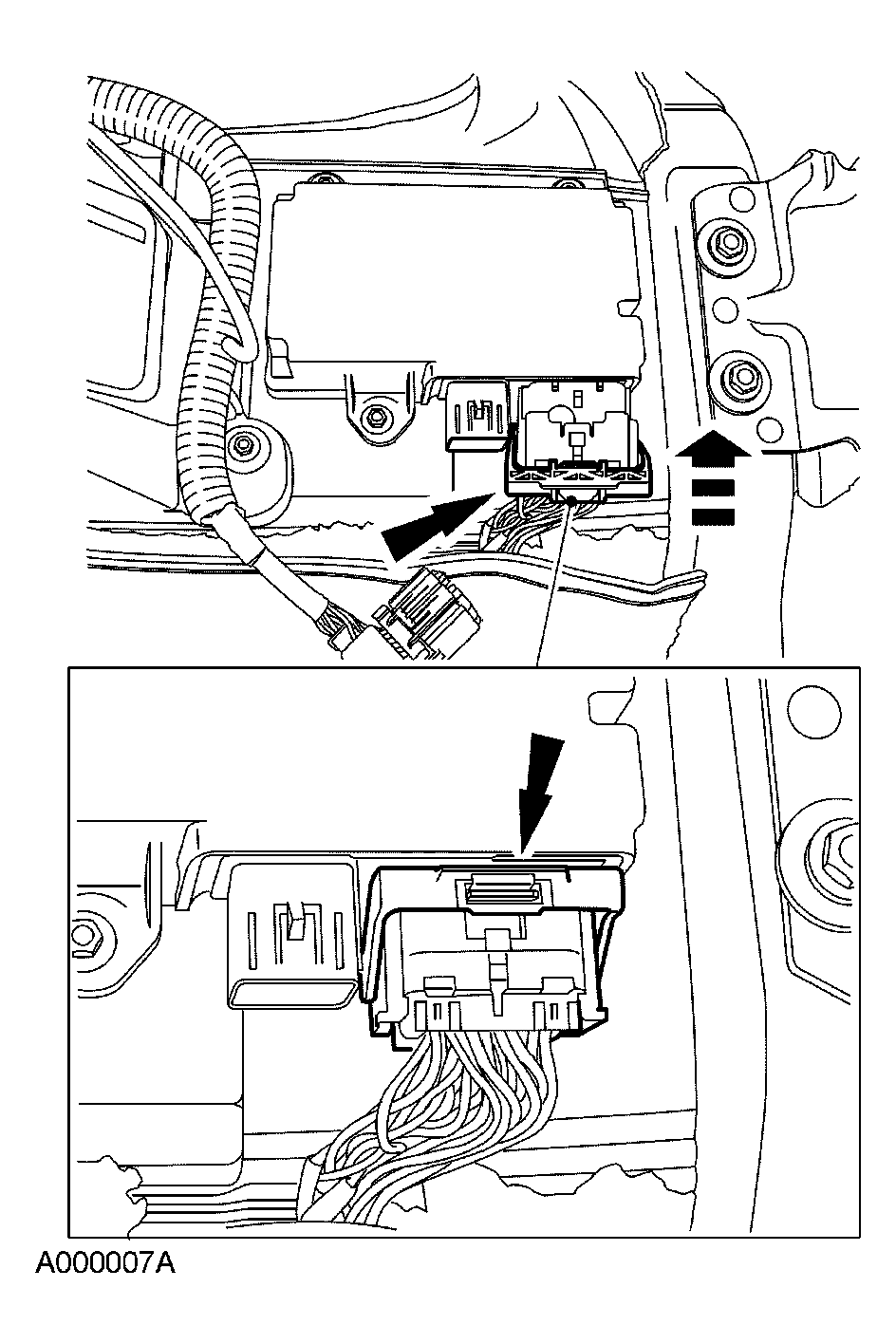 A000007A