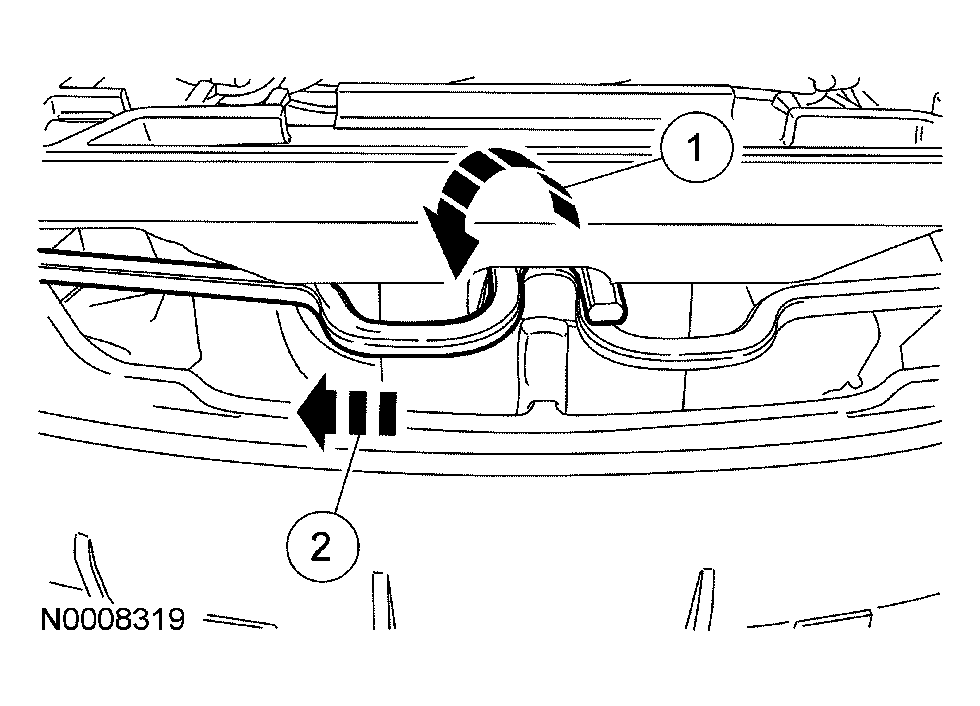 1

2

N0008319