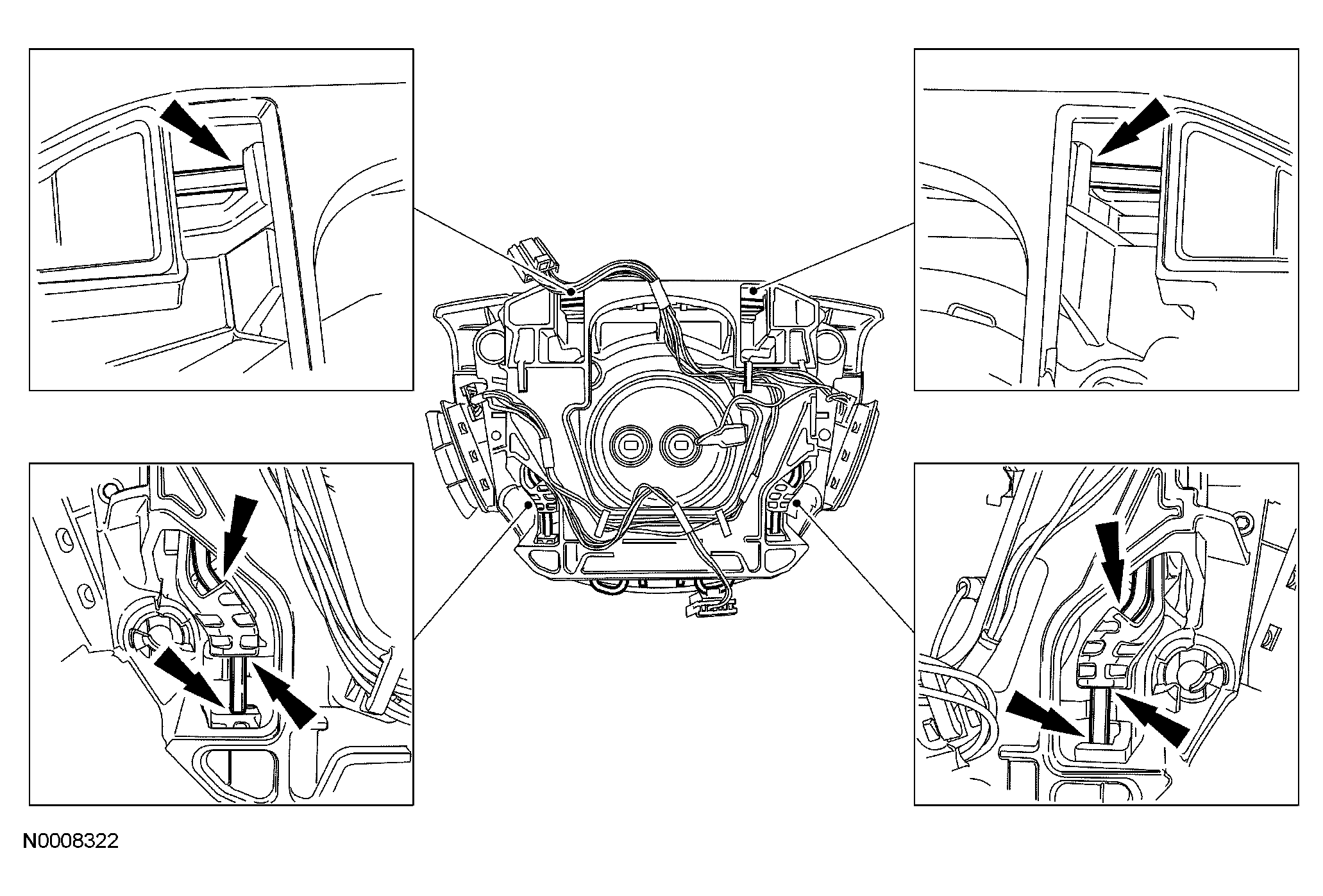 N0008322