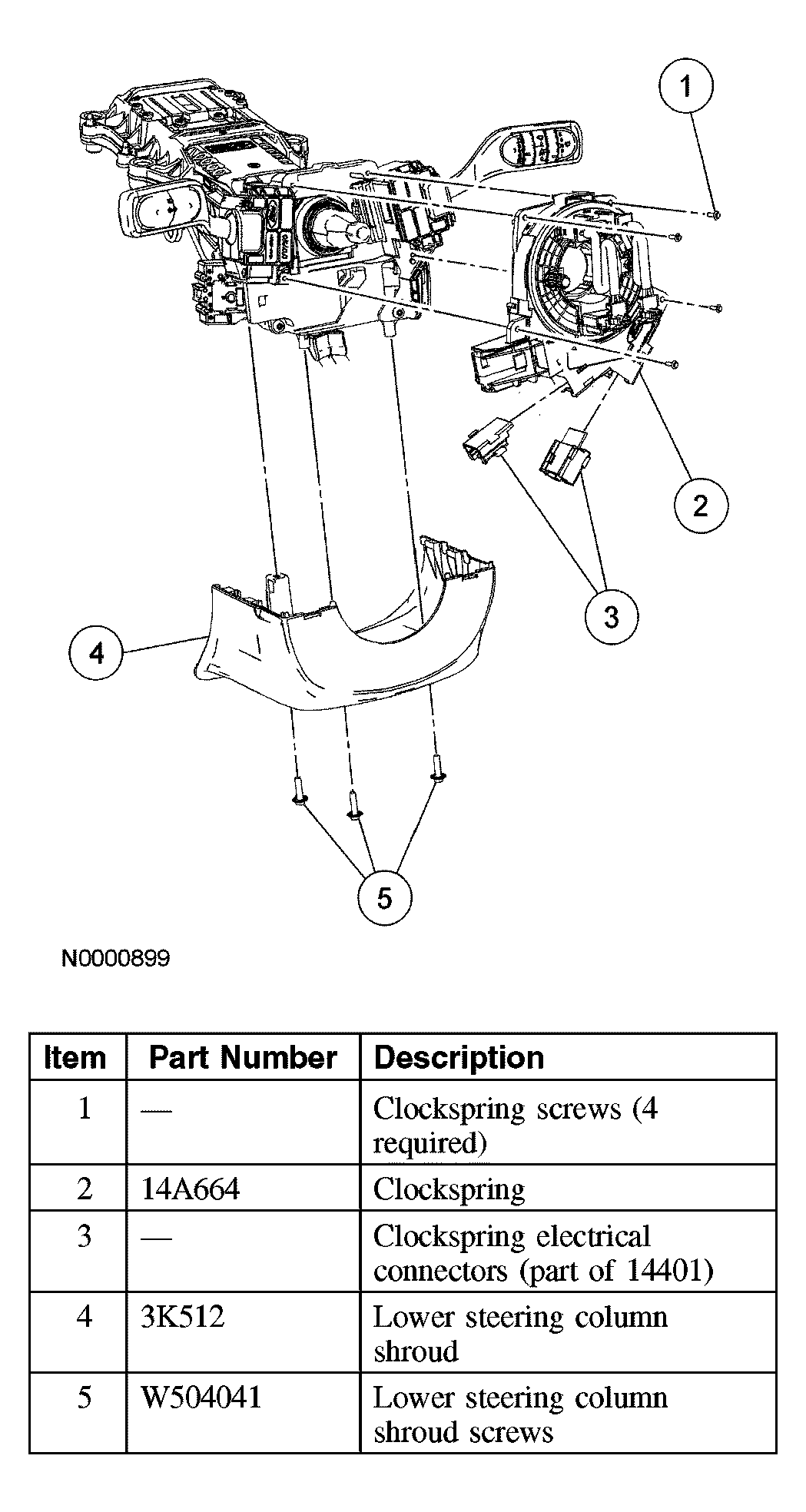 1

2

3

4

5

N0000899

| Item | Part Number | Description |
|---|---|---|
| 1 | — | Clockspring screws (4 required) |
| 2 | 14A664 | Clockspring |
| 3 | — | Clockspring electrical connectors (part of 14401) |
| 4 | 3K512 | Lower steering column shroud |
| 5 | W504041 | Lower steering column shroud screws |