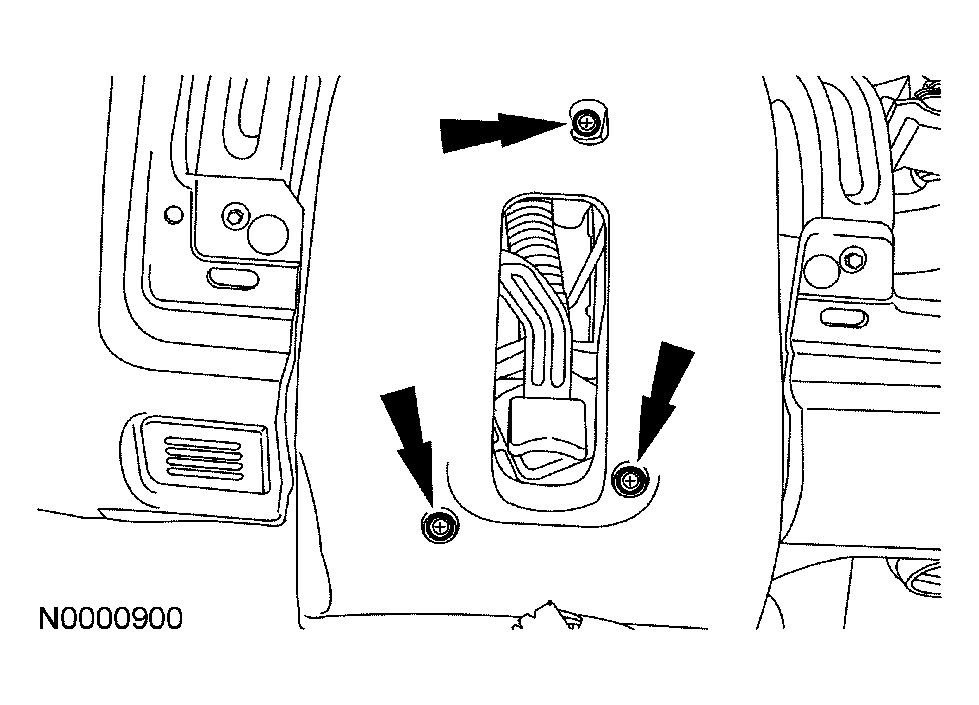 N0000900