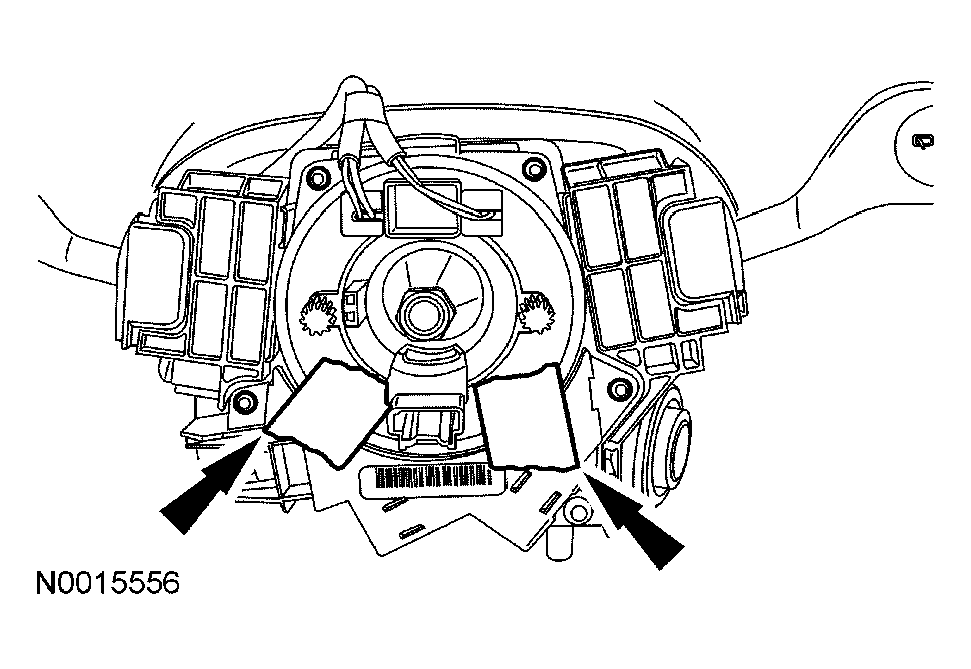 N0015556