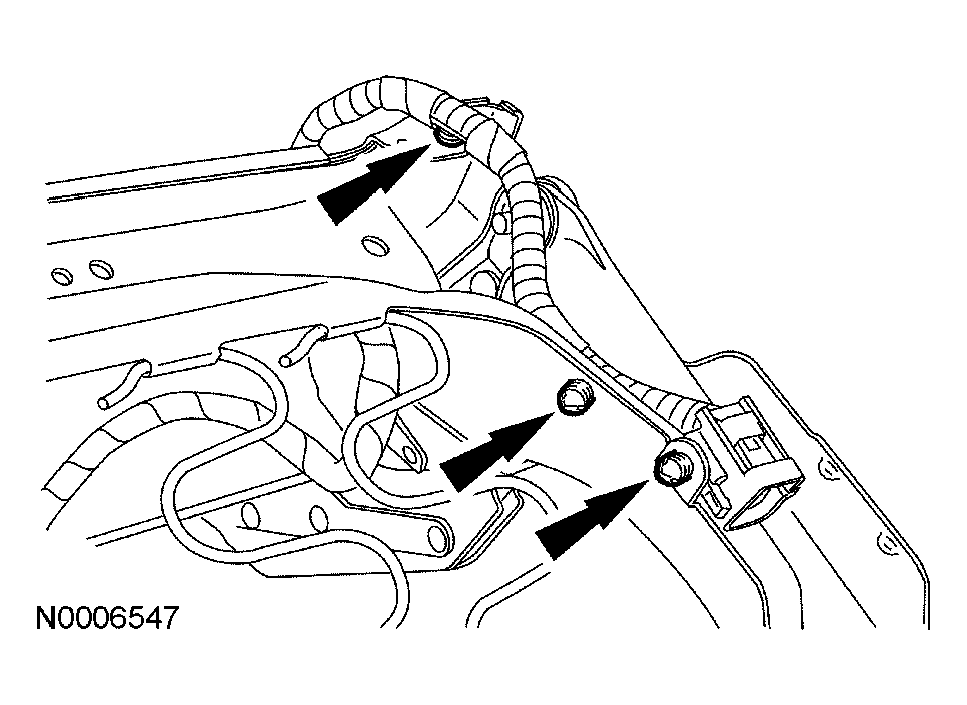 N0006547