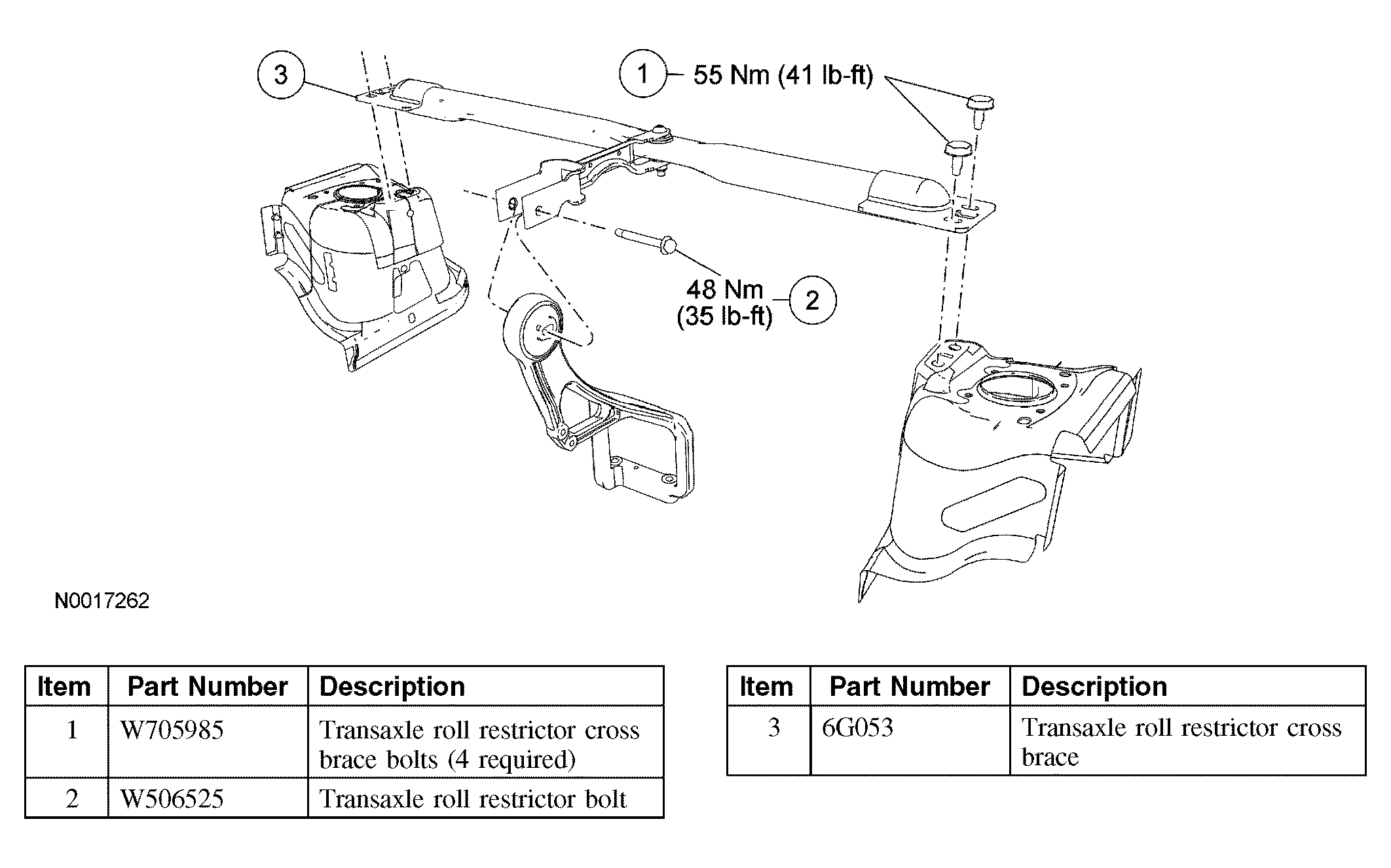 3

1 55 Nm (41 lb-ft)

48 Nm (35 lb-ft) 2

N0017262

| Item | Part Number | Description |
|---|---|---|
| 1 | W705985 | Transaxle roll restrictor cross brace bolts (4 required) |
| 2 | W506525 | Transaxle roll restrictor bolt |

| Item | Part Number | Description |
|---|---|---|
| 3 | 6G053 | Transaxle roll restrictor cross brace |