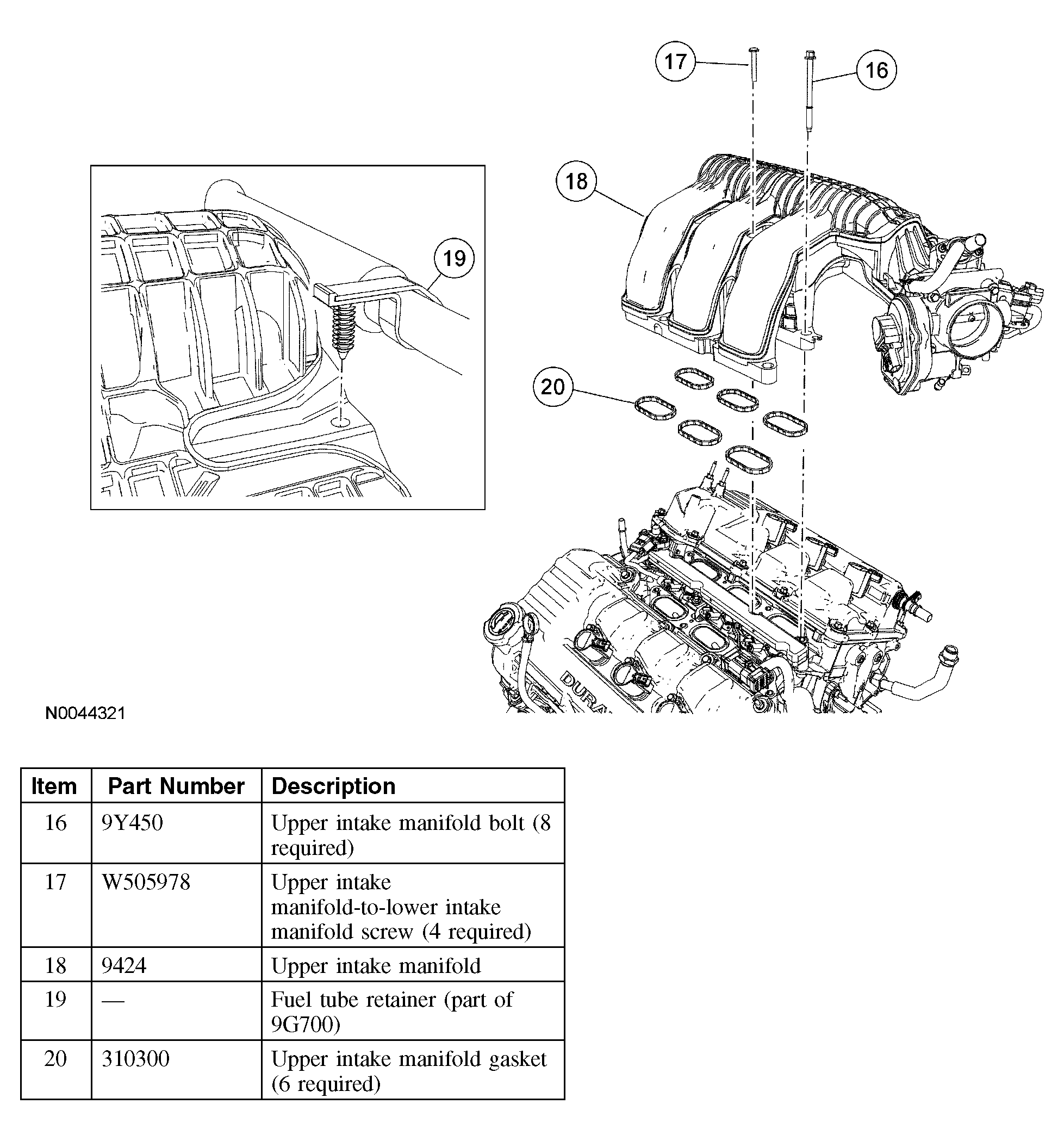 17

16

18

19

20

DURA

N0044321

| Item | Part Number | Description |
|---|---|---|
| 16 | 9Y450 | Upper intake manifold bolt (8 required) |
| 17 | W505978 | Upper intake manifold-to-lower intake manifold screw (4 required) |
| 18 | 9424 | Upper intake manifold |
| 19 | — | Fuel tube retainer (part of 9G700) |
| 20 | 310300 | Upper intake manifold gasket (6 required) |