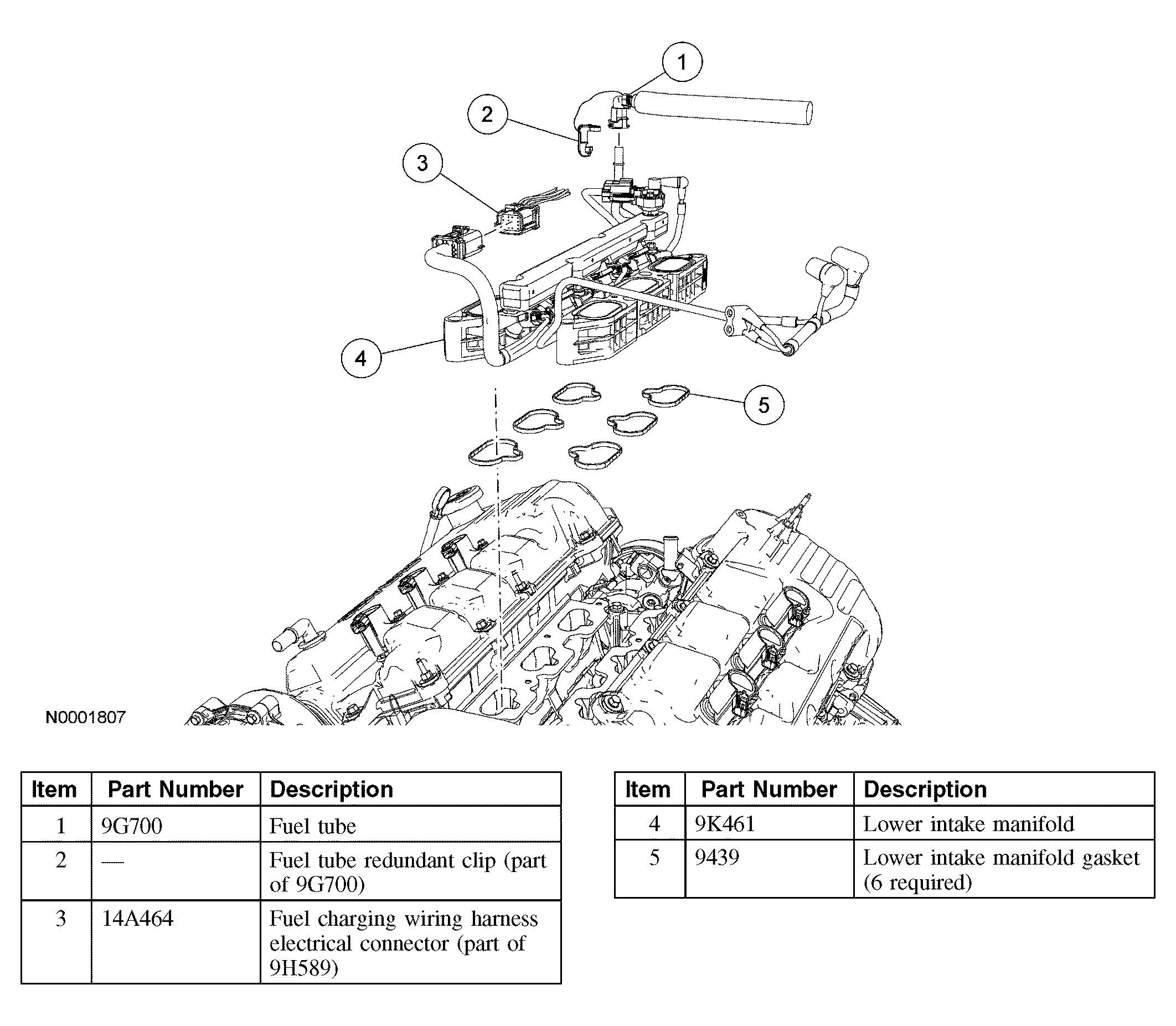 1

2

3

4

5

N0001807

| Item | Part Number | Description |
|---|---|---|
| 1 | 9G700 | Fuel tube |
| 2 | — | Fuel tube redundant clip (part of 9G700) |
| 3 | 14A464 | Fuel charging wiring harness electrical connector (part of 9H589) |

| Item | Part Number | Description |
|---|---|---|
| 4 | 9K461 | Lower intake manifold |
| 5 | 9439 | Lower intake manifold gasket (6 required) |