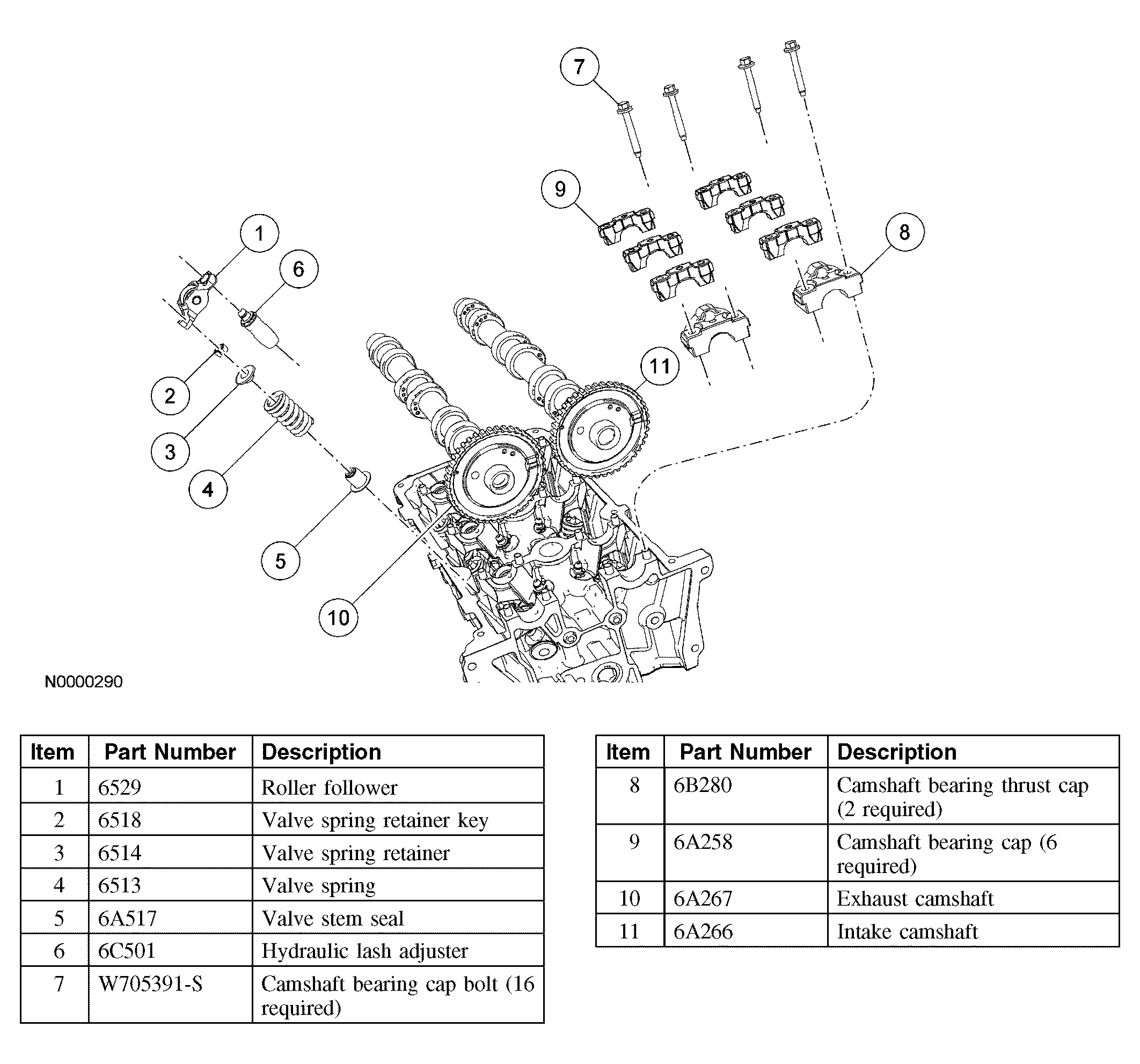 7

9

1

6

8

11

2

3

4

5

10

N0000290

| Item | Part Number | Description |
|---|---|---|
| 1 | 6529 | Roller follower |
| 2 | 6518 | Valve spring retainer key |
| 3 | 6514 | Valve spring retainer |
| 4 | 6513 | Valve spring |
| 5 | 6A517 | Valve stem seal |
| 6 | 6C501 | Hydraulic lash adjuster |
| 7 | W705391-S | Camshaft bearing cap bolt (16 required) |

| Item | Part Number | Description |
|---|---|---|
| 8 | 6B280 | Camshaft bearing thrust cap (2 required) |
| 9 | 6A258 | Camshaft bearing cap (6 required) |
| 10 | 6A267 | Exhaust camshaft |
| 11 | 6A266 | Intake camshaft |