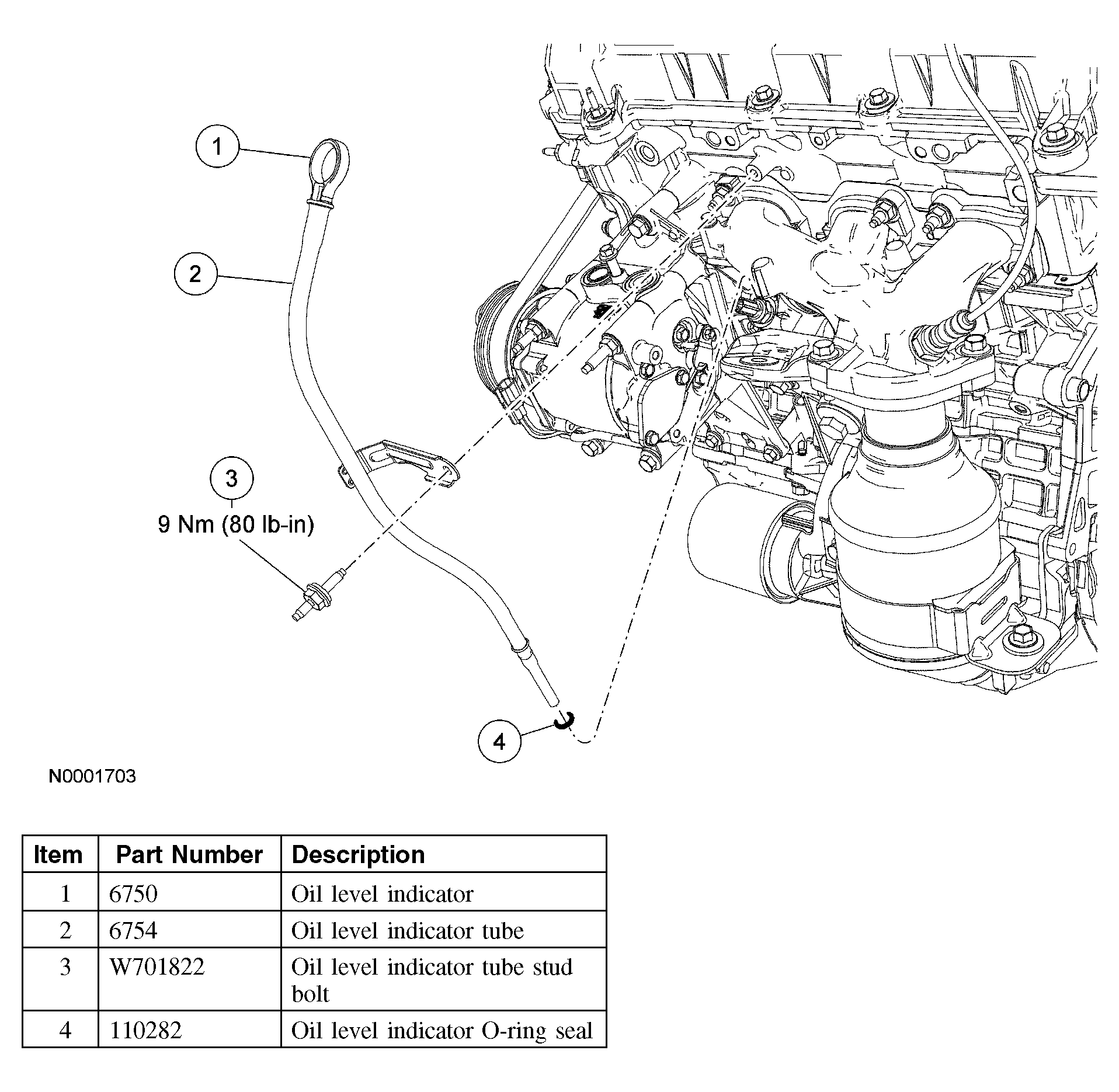 1

2

3

9 Nm (80 lb-in)

4

N0001703

| Item | Part Number | Description |
|---|---|---|
| 1 | 6750 | Oil level indicator |
| 2 | 6754 | Oil level indicator tube |
| 3 | W701822 | Oil level indicator tube stud bolt |
| 4 | 110282 | Oil level indicator O-ring seal |