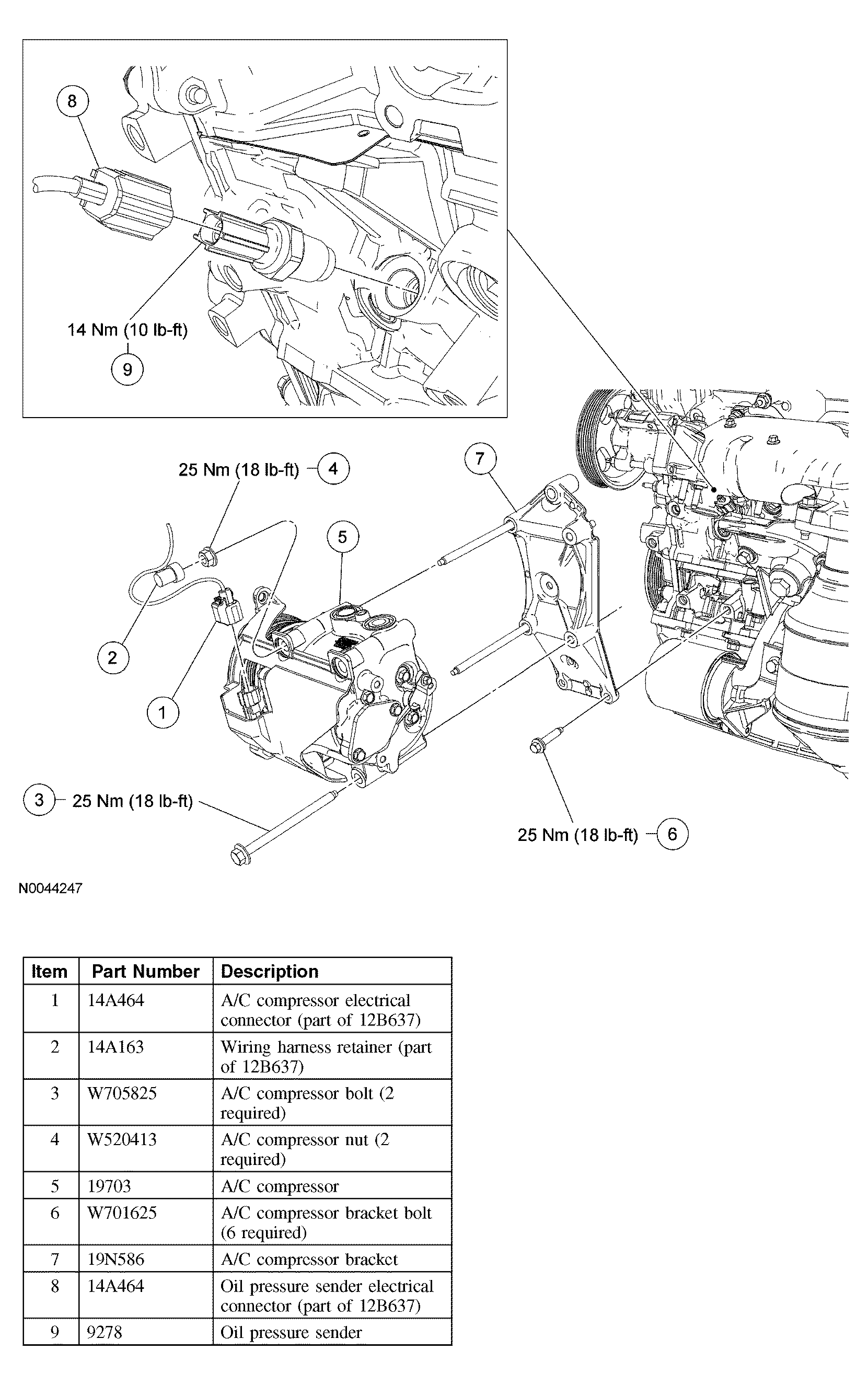 8

14 Nm (10 lb-ft)

9

25 Nm (18 lb-ft) 4

7

5

2

1

3 25 Nm (18 lb-ft)

25 Nm (18 lb-ft) 6

N0044247

| Item | Part Number | Description |
|---|---|---|
| 1 | 14A464 | A/C compressor electrical connector (part of 12B637) |
| 2 | 14A163 | Wiring harness retainer (part of 12B637) |
| 3 | W705825 | A/C compressor bolt (2 required) |
| 4 | W520413 | A/C compressor nut (2 required) |
| 5 | 19703 | A/C compressor |
| 6 | W701625 | A/C compressor bracket bolt (6 required) |
| 7 | 19N586 | A/C compressor bracket |
| 8 | 14A464 | Oil pressure sender electrical connector (part of 12B637) |
| 9 | 9278 | Oil pressure sender |