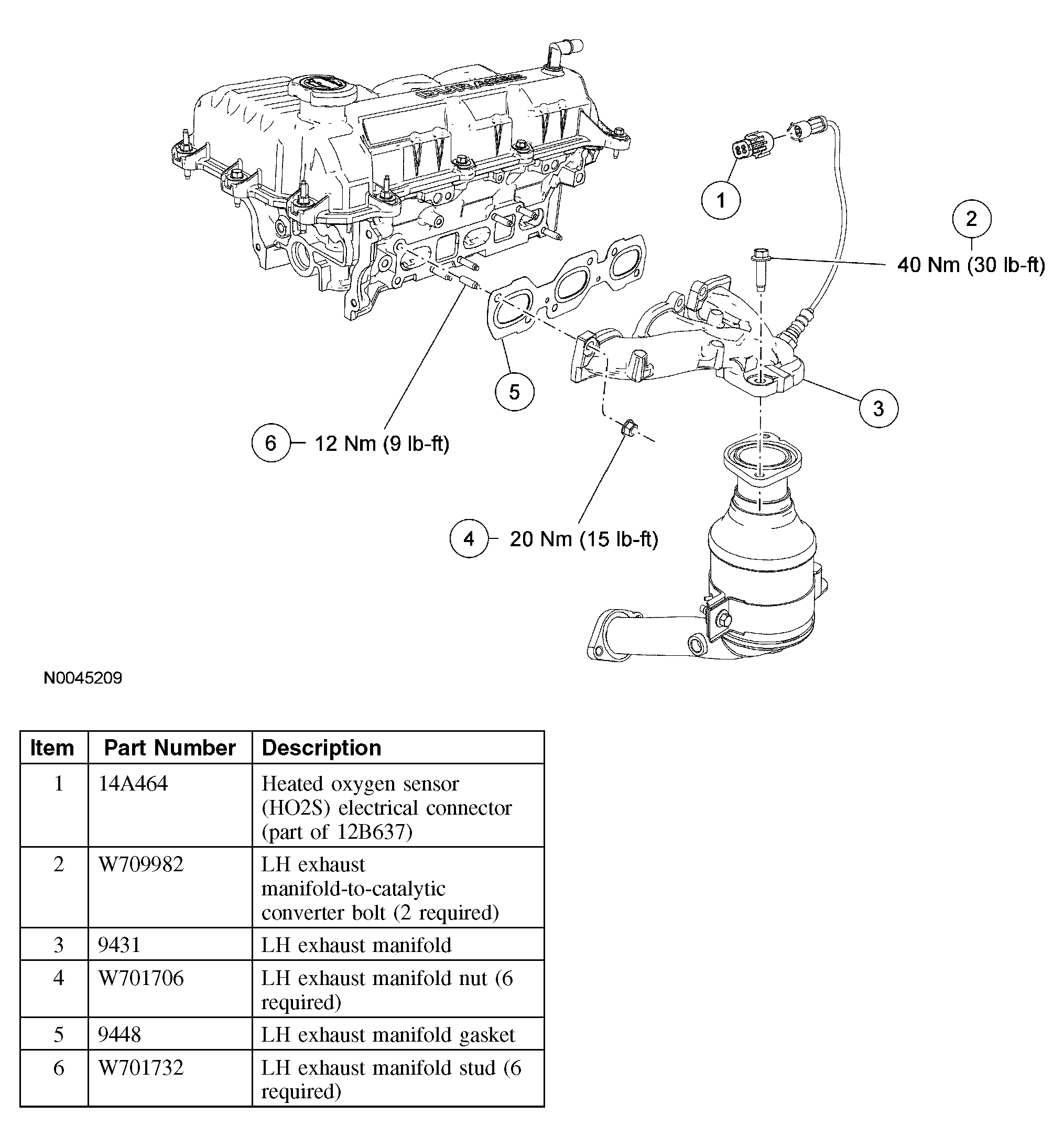 DURATEC

1

2

40 Nm (30 lb-ft)

5

3

6 12 Nm (9 lb-ft)

4 20 Nm (15 lb-ft)

N0045209

| Item | Part Number | Description |
|---|---|---|
| 1 | 14A464 | Heated oxygen sensor (HO2S) electrical connector (part of 12B637) |
| 2 | W709982 | LH exhaust manifold-to-catalytic converter bolt (2 required) |
| 3 | 9431 | LH exhaust manifold |
| 4 | W701706 | LH exhaust manifold nut (6 required) |
| 5 | 9448 | LH exhaust manifold gasket |
| 6 | W701732 | LH exhaust manifold stud (6 required) |