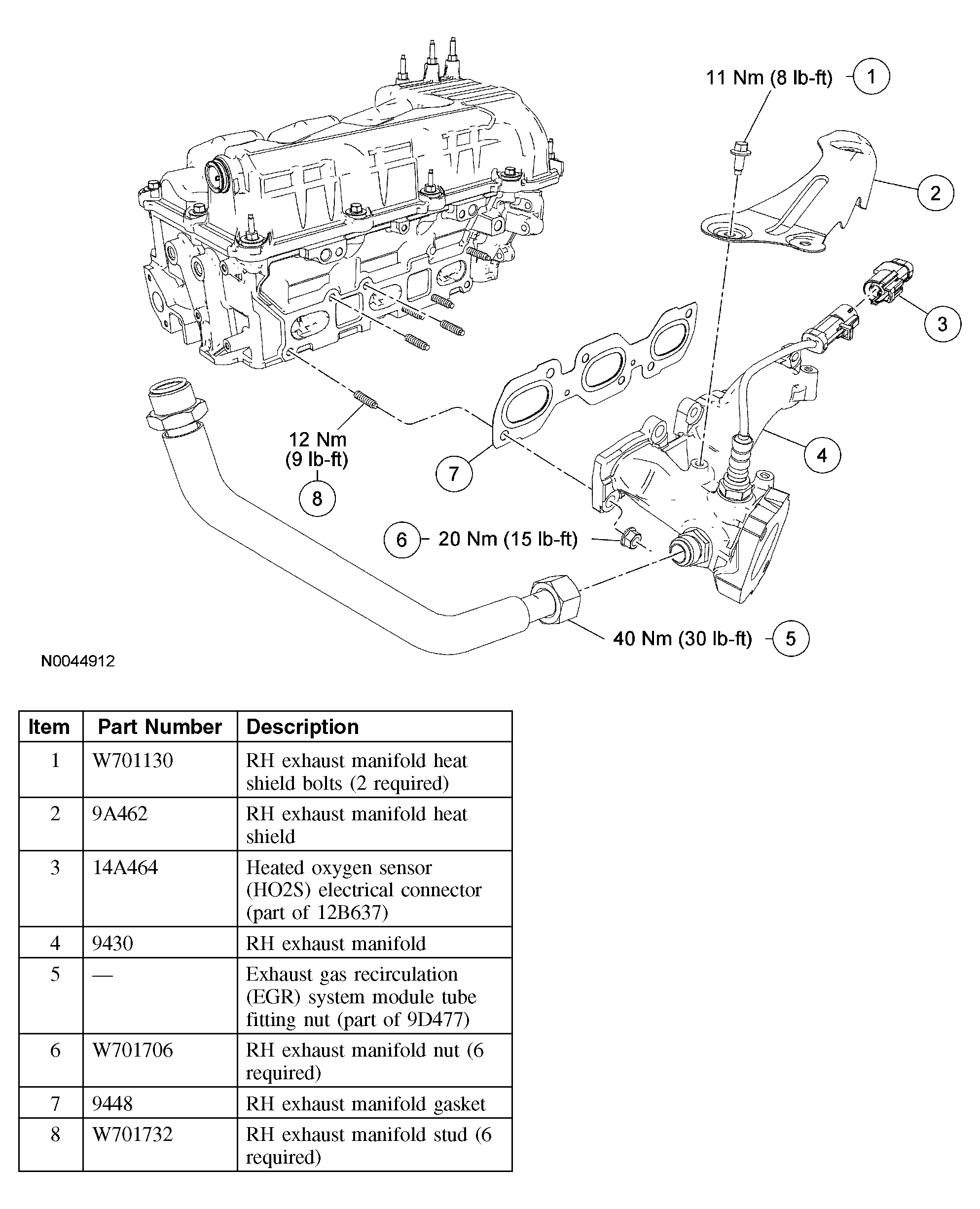 11 Nm (8 lb-ft) 1

2

3

4

12 Nm (9 lb-ft)

8

7

6 20 Nm (15 lb-ft)

40 Nm (30 lb-ft) 5

N0044912

| Item | Part Number | Description |
|---|---|---|
| 1 | W701130 | RH exhaust manifold heat shield bolts (2 required) |
| 2 | 9A462 | RH exhaust manifold heat shield |
| 3 | 14A464 | Heated oxygen sensor (HO2S) electrical connector (part of 12B637) |
| 4 | 9430 | RH exhaust manifold |
| 5 | — | Exhaust gas recirculation (EGR) system module tube fitting nut (part of 9D477) |
| 6 | W701706 | RH exhaust manifold nut (6 required) |
| 7 | 9448 | RH exhaust manifold gasket |
| 8 | W701732 | RH exhaust manifold stud (6 required) |