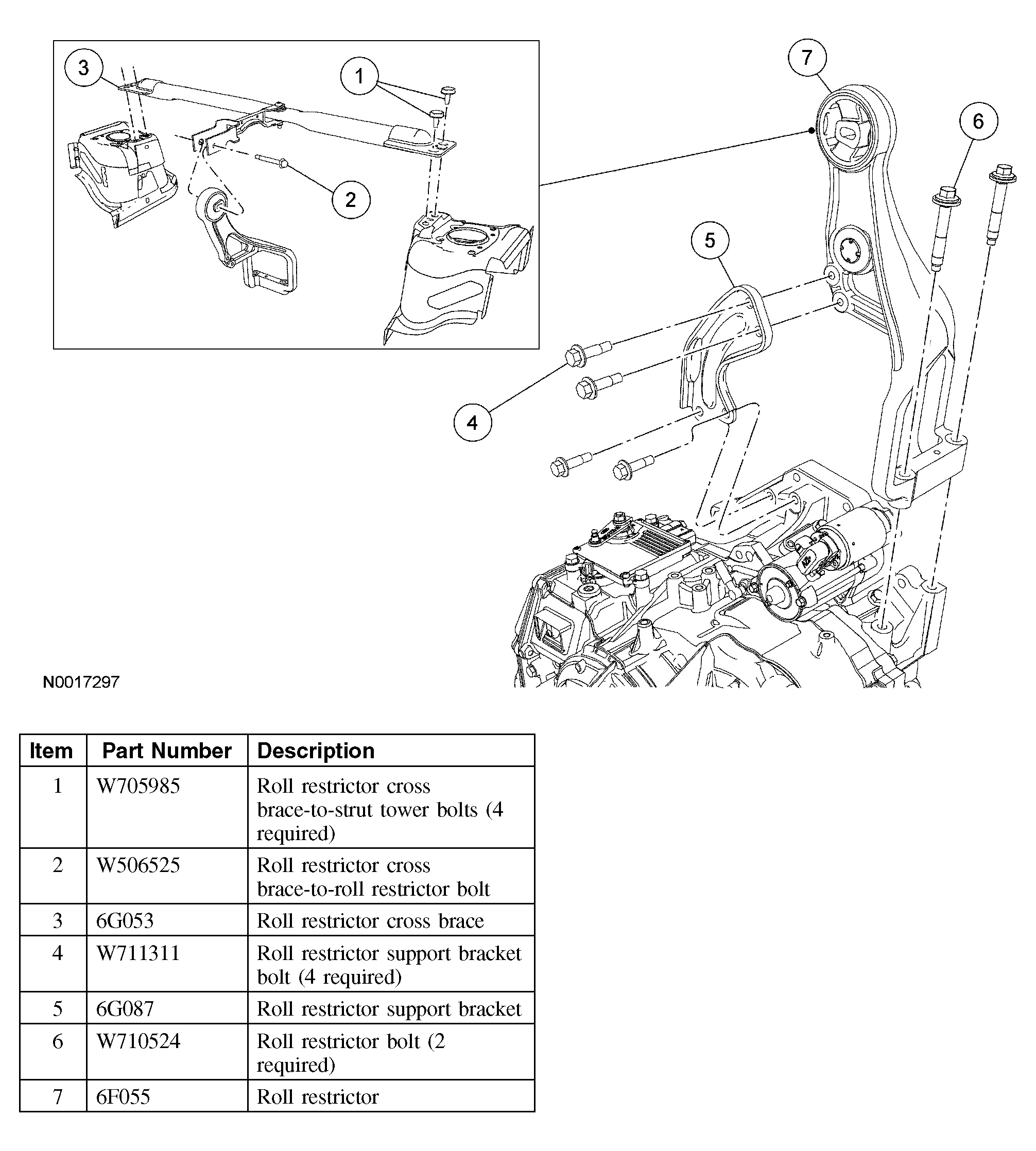 3
1
2
7
6
5
4

N0017297

| Item | Part Number | Description |
|---|---|---|
| 1 | W705985 | Roll restrictor cross brace-to-strut tower bolts (4 required) |
| 2 | W506525 | Roll restrictor cross brace-to-roll restrictor bolt |
| 3 | 6G053 | Roll restrictor cross brace |
| 4 | W711311 | Roll restrictor support bracket bolt (4 required) |
| 5 | 6G087 | Roll restrictor support bracket |
| 6 | W710524 | Roll restrictor bolt (2 required) |
| 7 | 6F055 | Roll restrictor |