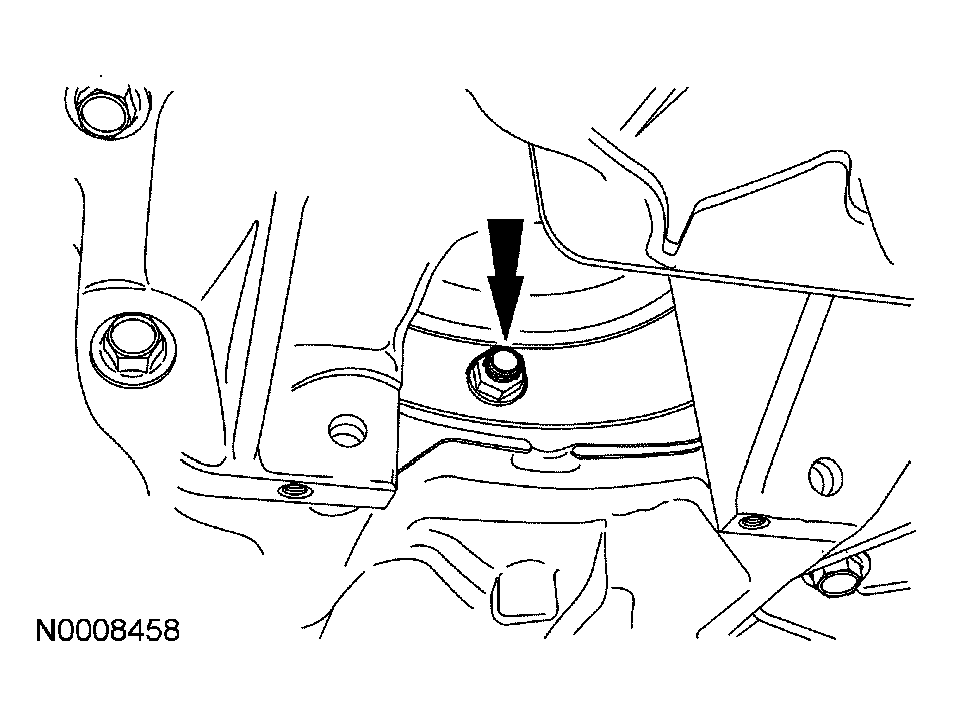 N0008458