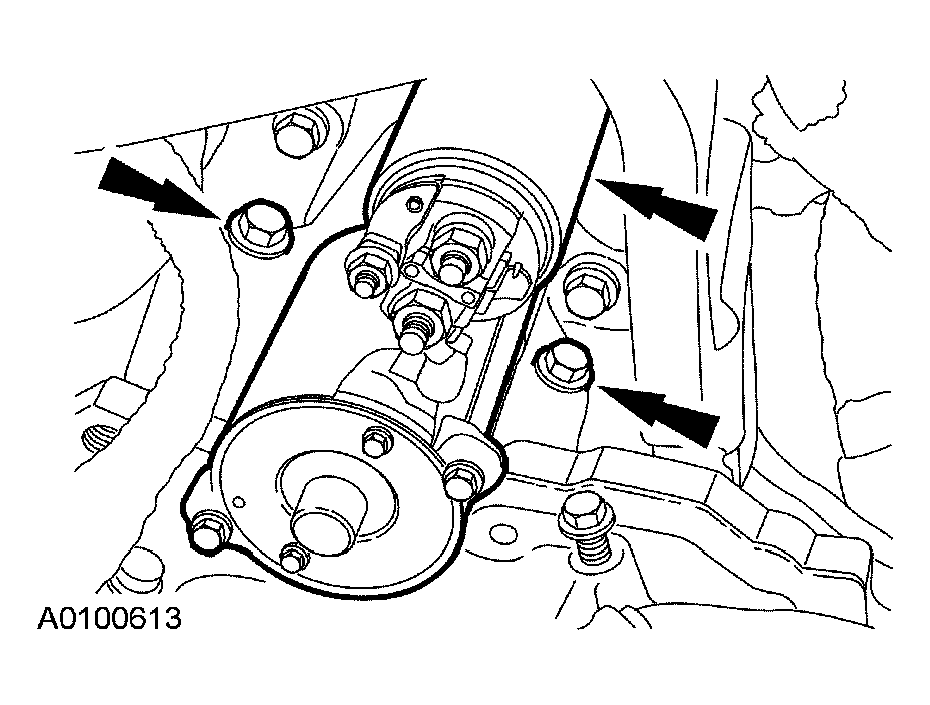 A0100613