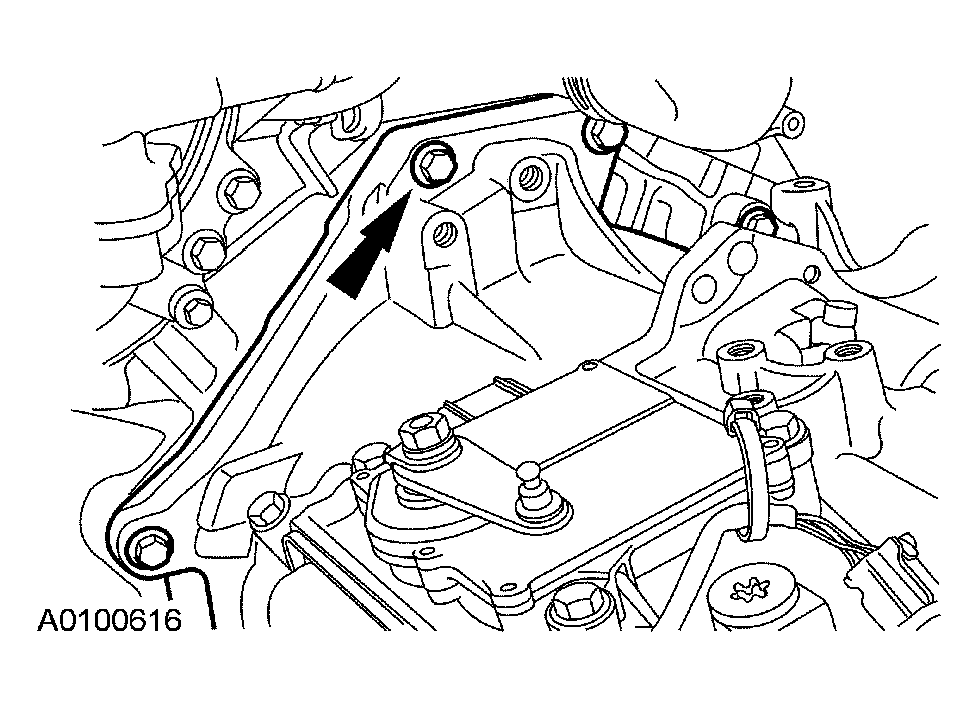 A0100616