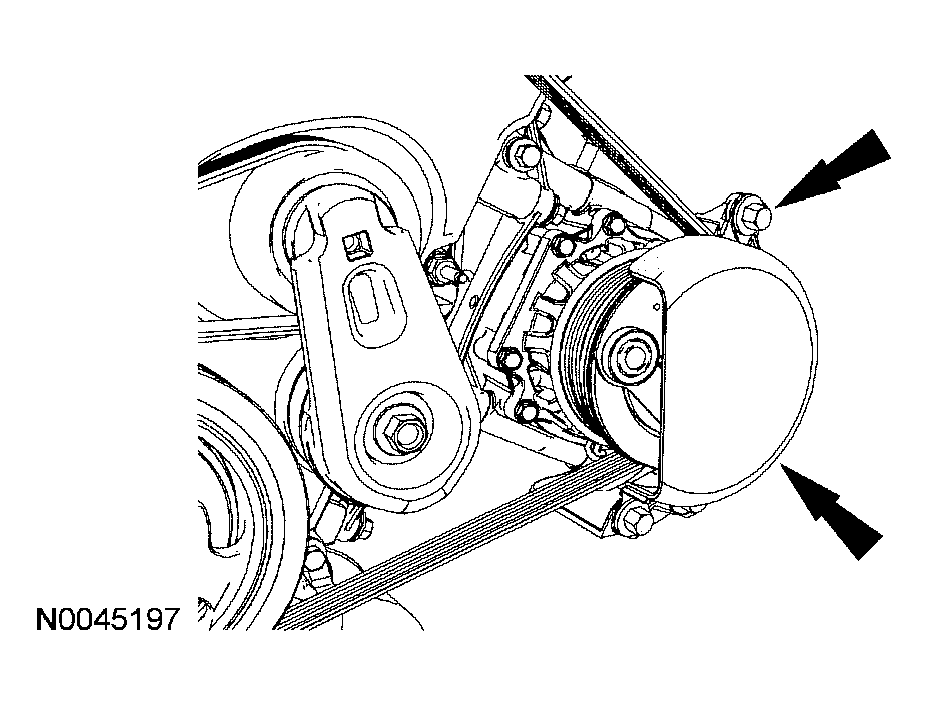 N0045197