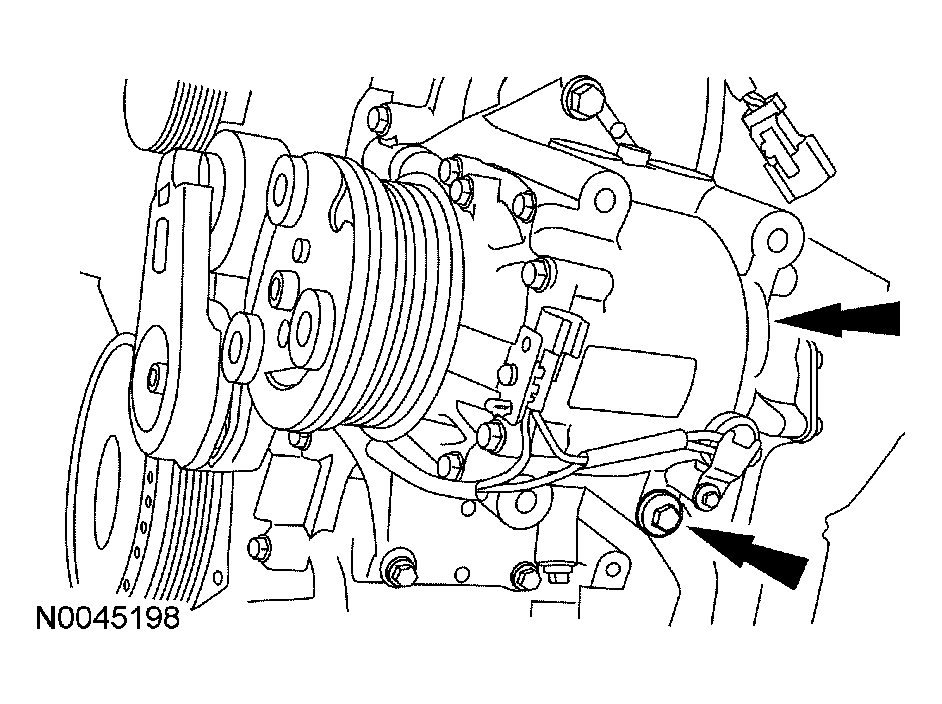 N0045198