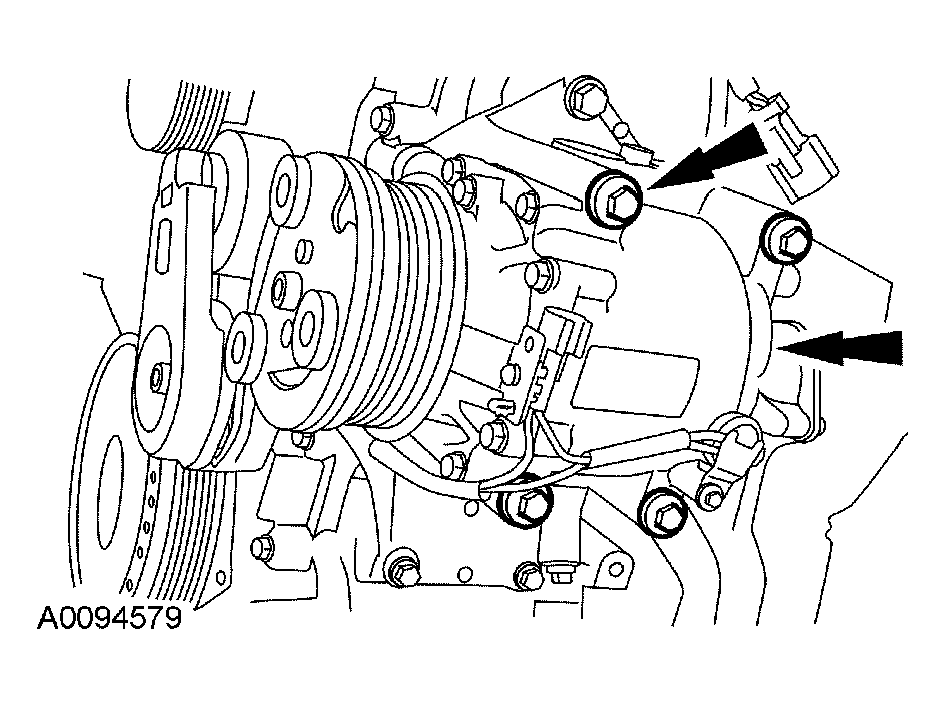 A0094579