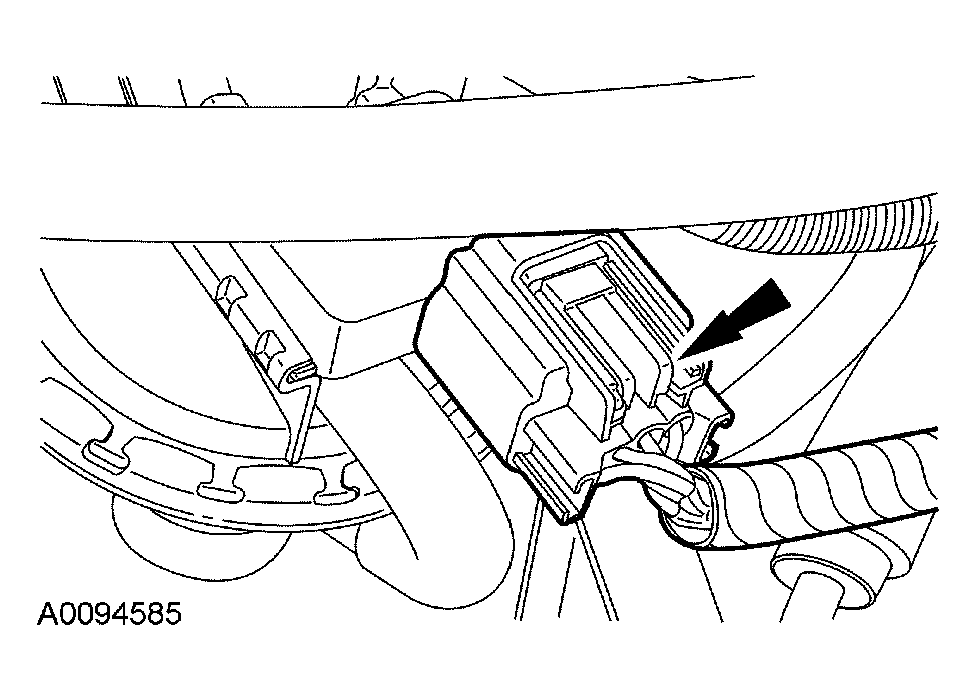 A0094585