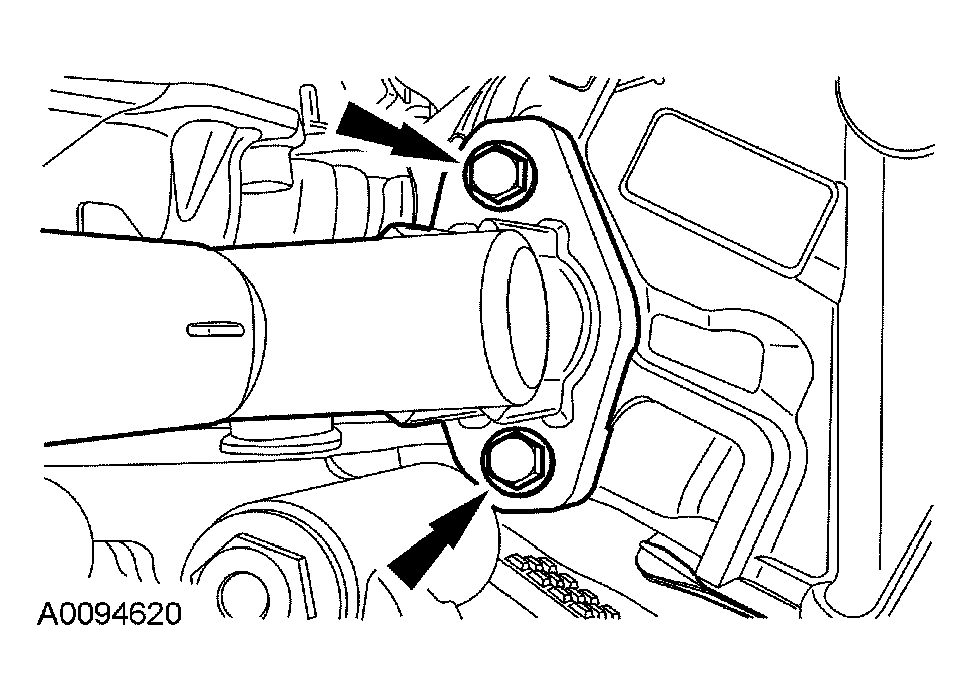 A0094620