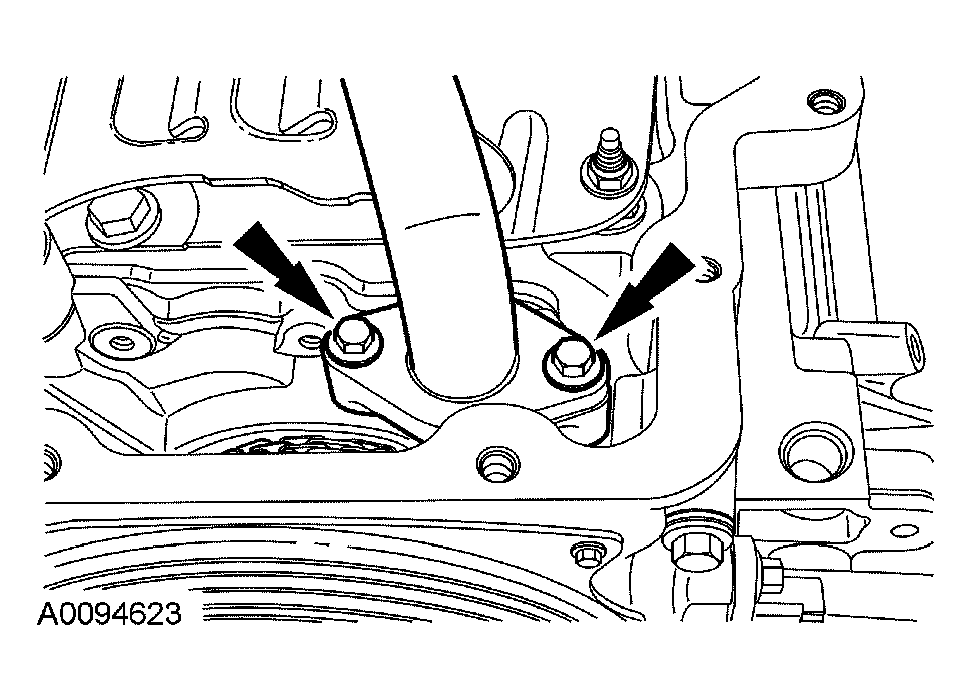 A0094623