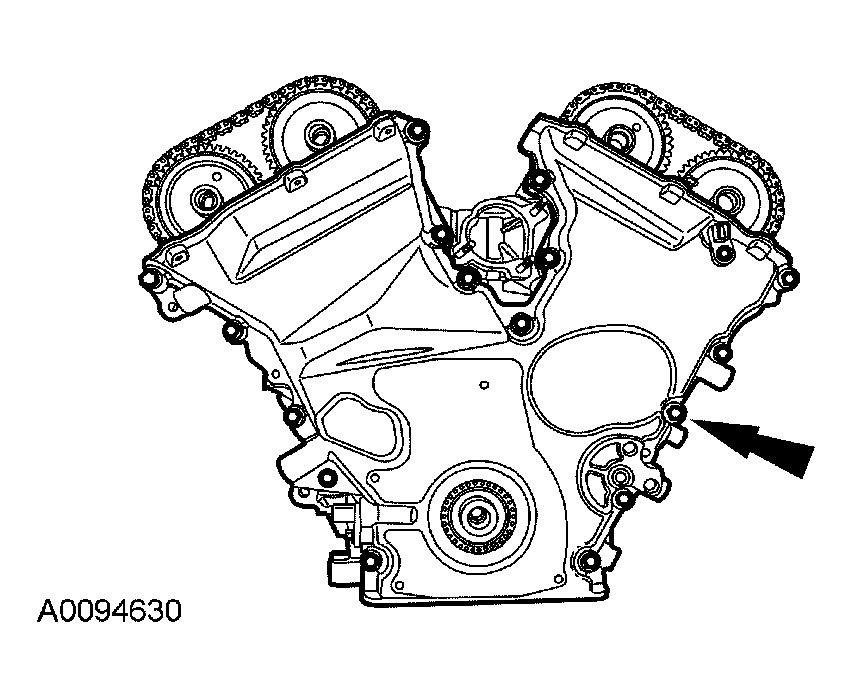 A0094630