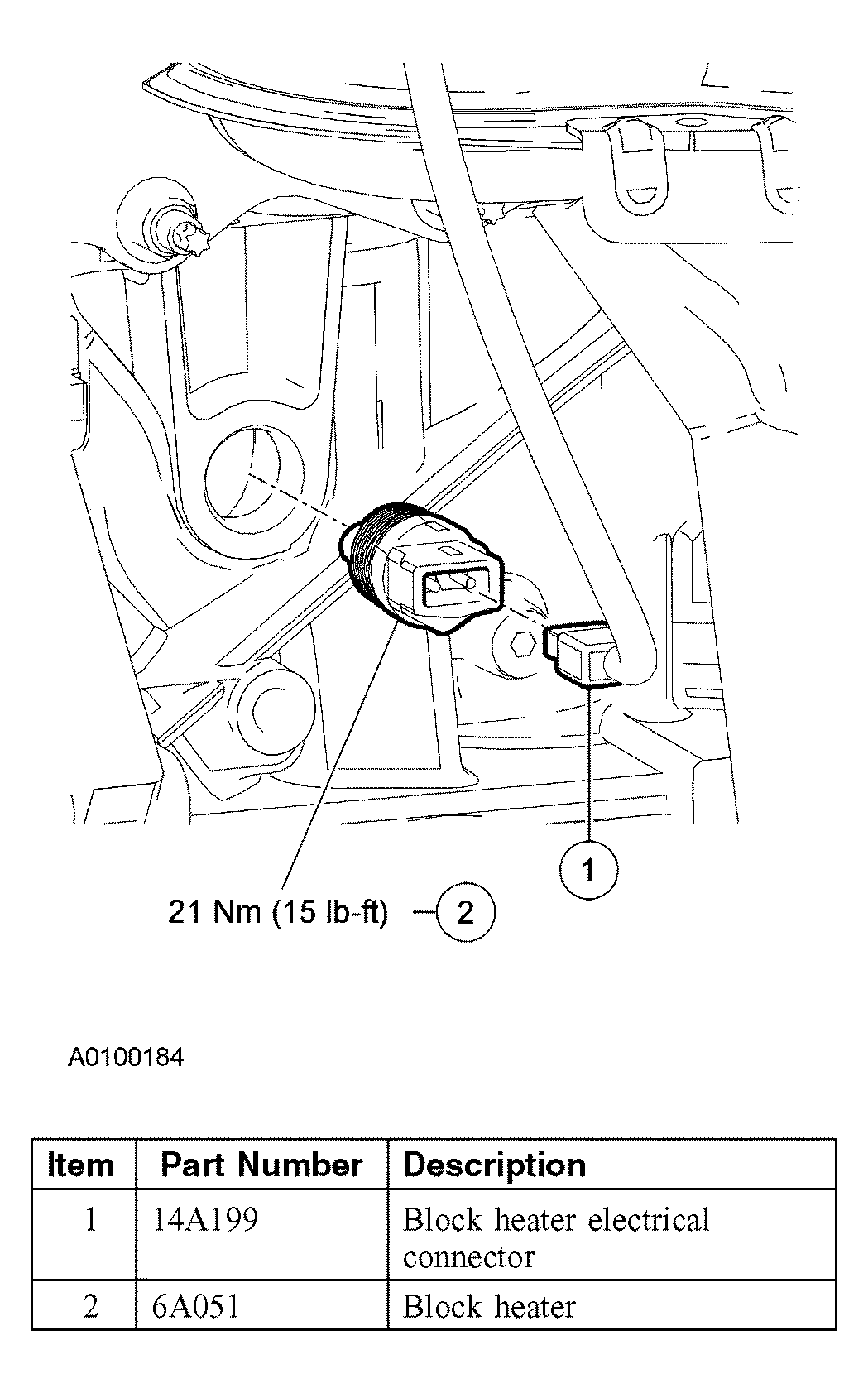 1

21 Nm (15 lb-ft) 2

A0100184

| Item | Part Number | Description |
|---|---|---|
| 1 | 14A199 | Block heater electrical connector |
| 2 | 6A051 | Block heater |