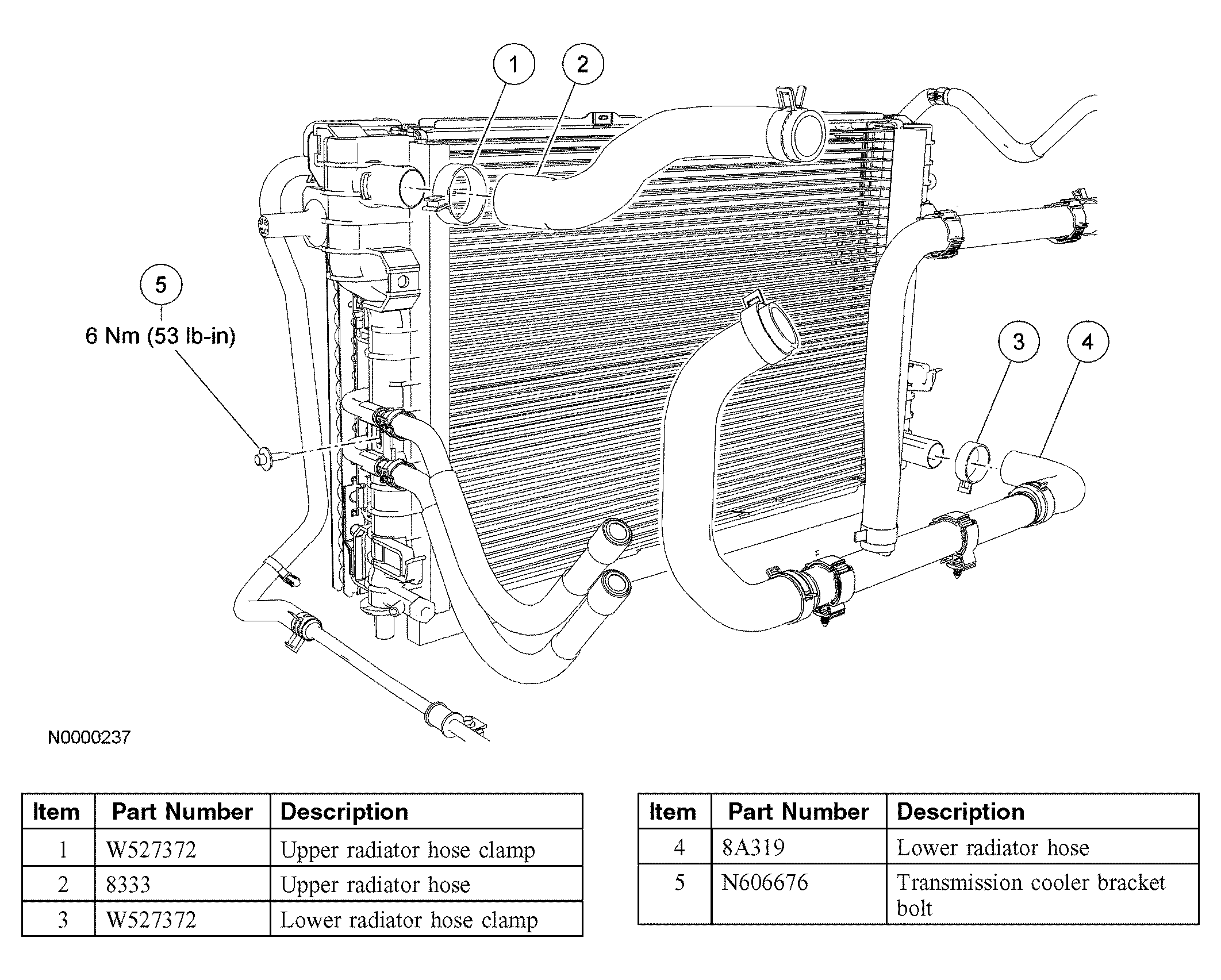 1
2
5
6 Nm (53 lb-in)
3
4
N0000237

| Item | Part Number | Description |
|---|---|---|
| 1 | W527372 | Upper radiator hose clamp |
| 2 | 8333 | Upper radiator hose |
| 3 | W527372 | Lower radiator hose clamp |

| Item | Part Number | Description |
|---|---|---|
| 4 | 8A319 | Lower radiator hose |
| 5 | N606676 | Transmission cooler bracket bolt |