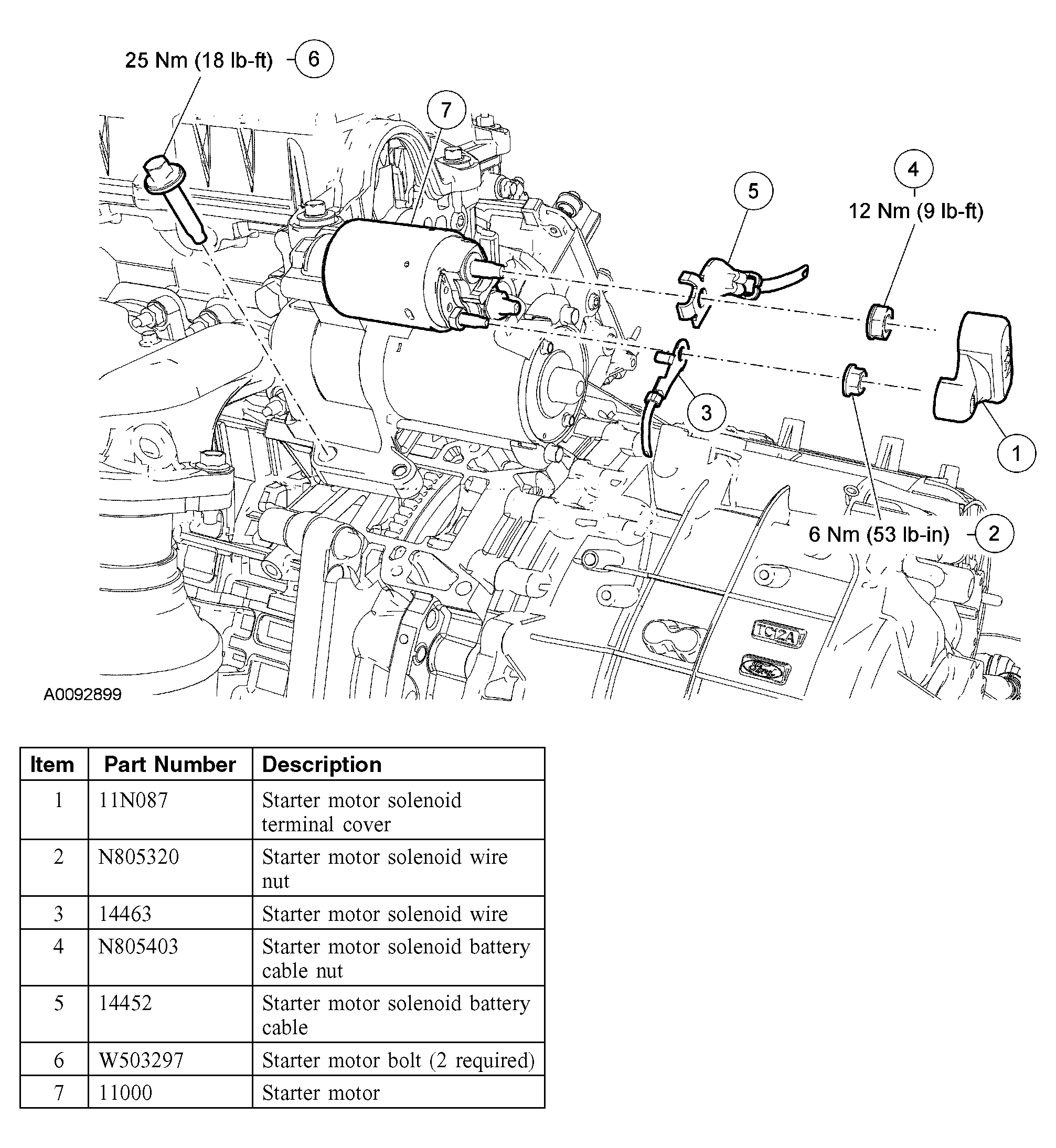 25 Nm (18 lb-ft) 6

7

5

4

12 Nm (9 lb-ft)

3

1

6 Nm (53 lb-in) 2

TC12A

Ford

A0092899

| Item | Part Number | Description |
|---|---|---|
| 1 | 11N087 | Starter motor solenoid terminal cover |
| 2 | N805320 | Starter motor solenoid wire nut |
| 3 | 14463 | Starter motor solenoid wire |
| 4 | N805403 | Starter motor solenoid battery cable nut |
| 5 | 14452 | Starter motor solenoid battery cable |
| 6 | W503297 | Starter motor bolt (2 required) |
| 7 | 11000 | Starter motor |