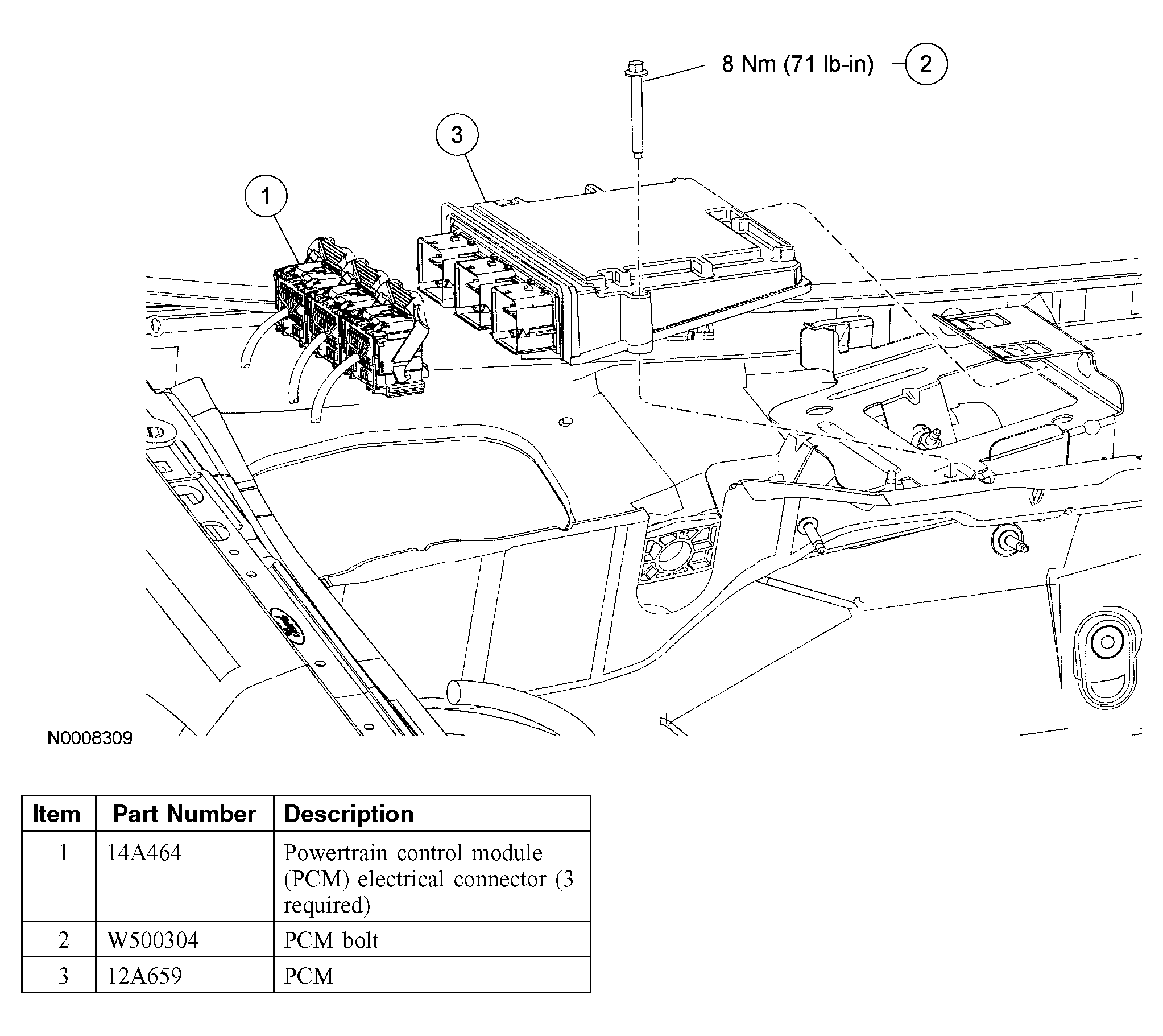 8 Nm (71 lb-in)
2
3
1
N0008309

| Item | Part Number | Description |
|---|---|---|
| 1 | 14A464 | Powertrain control module (PCM) electrical connector (3 required) |
| 2 | W500304 | PCM bolt |
| 3 | 12A659 | PCM |