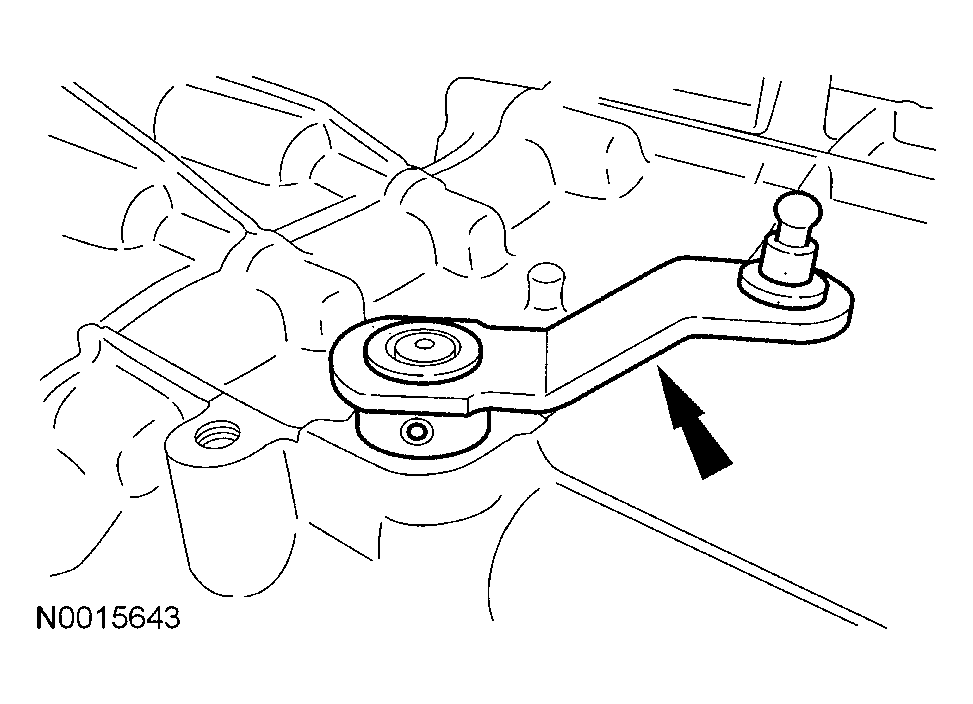 N0015643