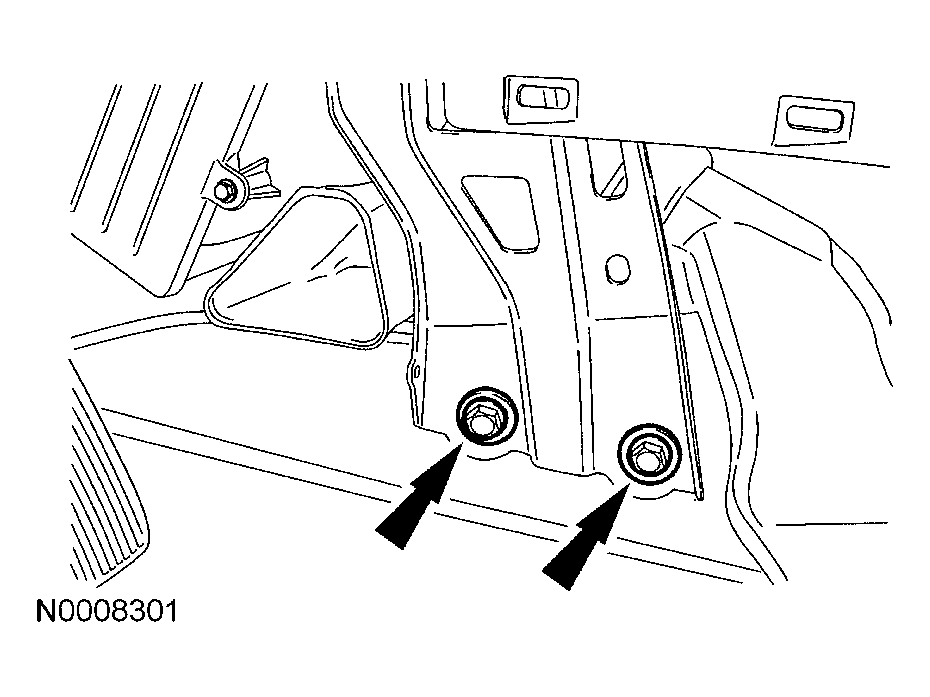 N0008301