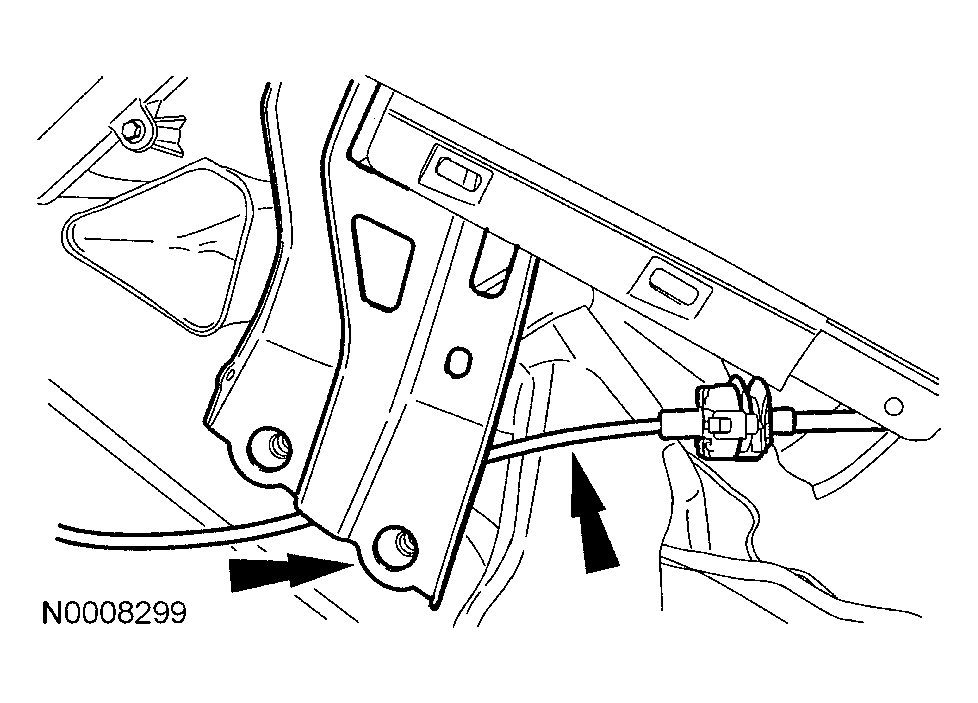 N0008299