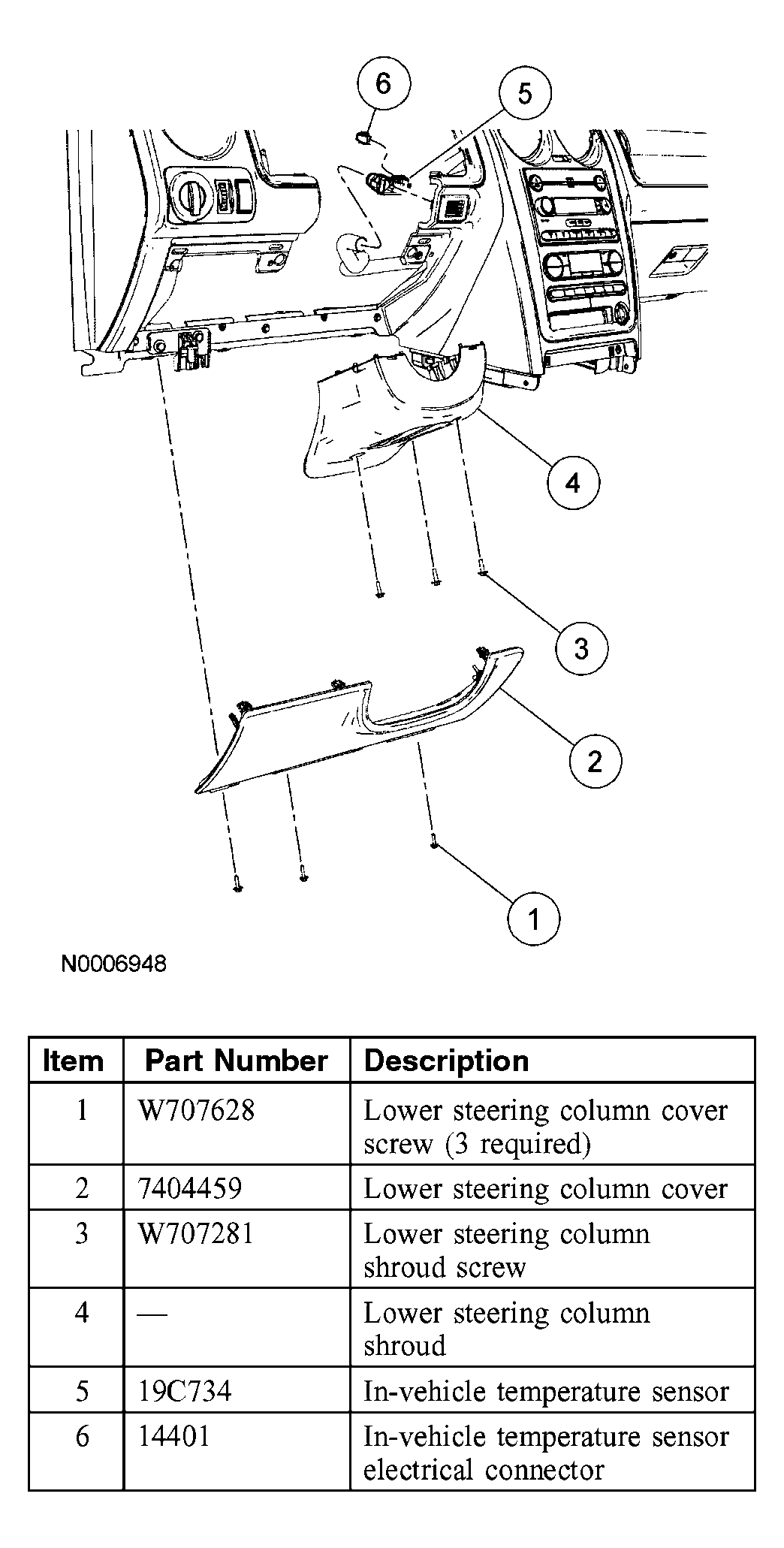 6

5

4

3

2

1

N0006948

| Item | Part Number | Description |
|---|---|---|
| 1 | W707628 | Lower steering column cover screw (3 required) |
| 2 | 7404459 | Lower steering column cover |
| 3 | W707281 | Lower steering column shroud screw |
| 4 | — | Lower steering column shroud |
| 5 | 19C734 | In-vehicle temperature sensor |
| 6 | 14401 | In-vehicle temperature sensor electrical connector |